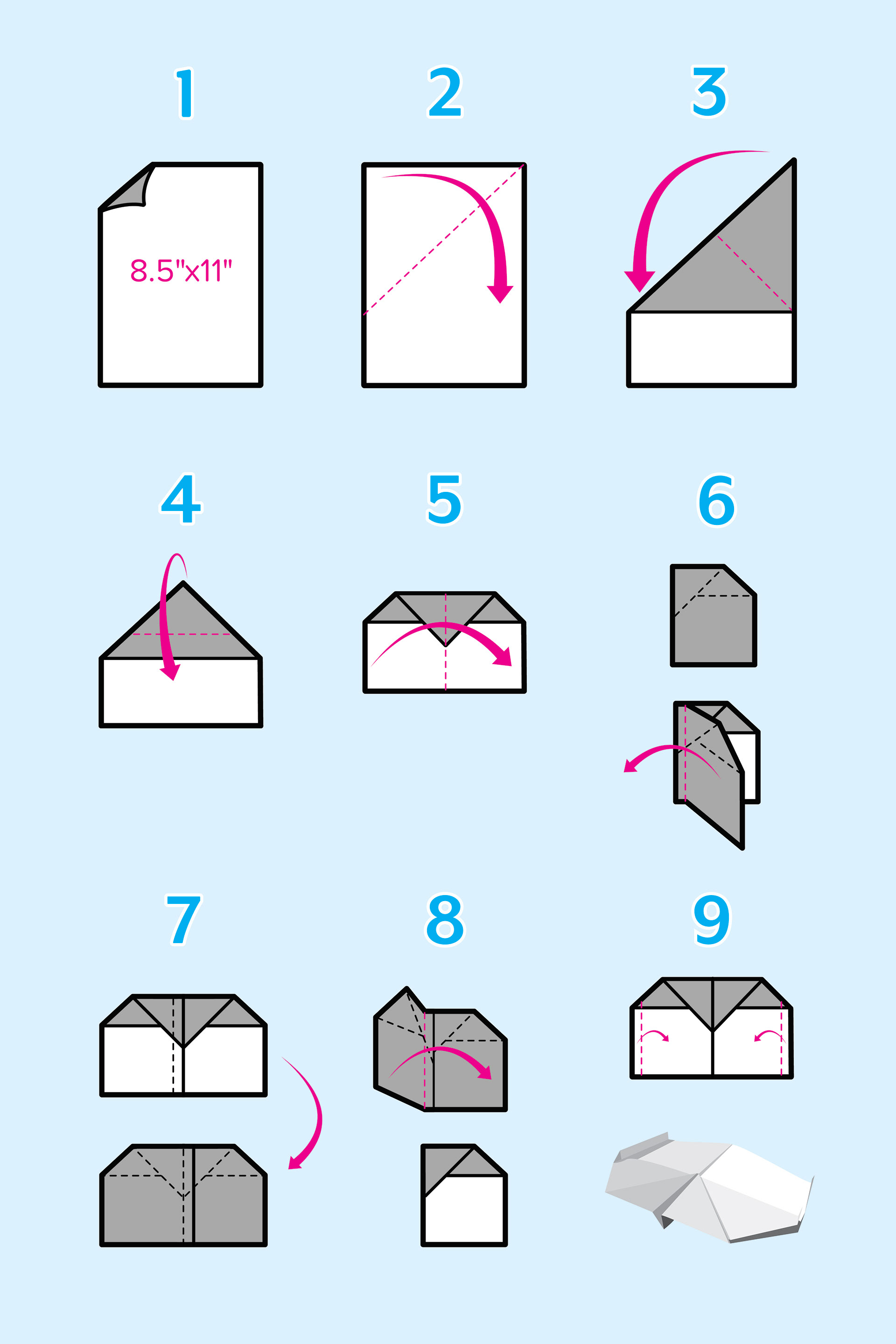 1

8.5"x11"

2

3

4

5

6

7

8

9