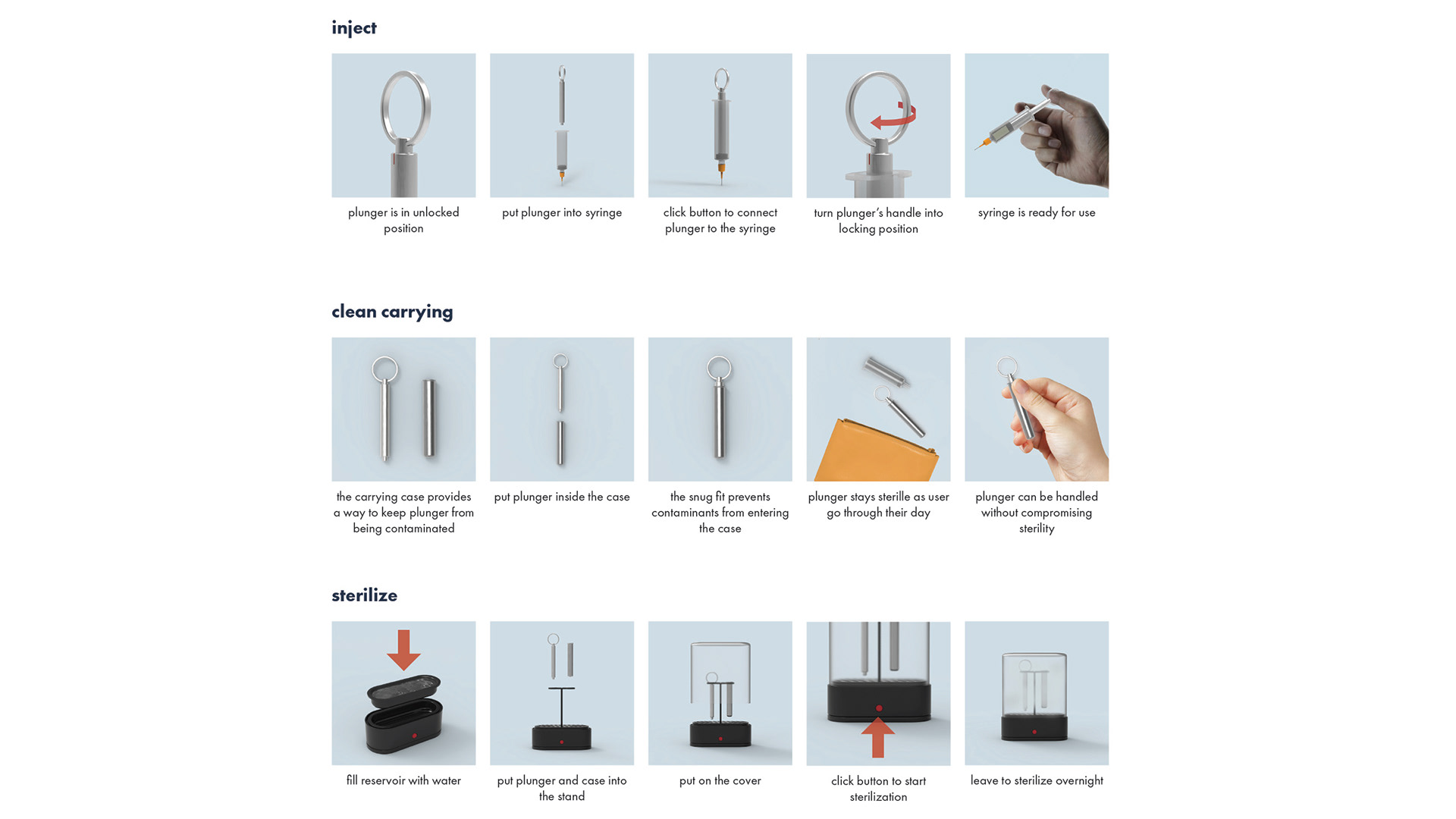 inject

plunger is in unlocked position

put plunger into syringe

click button to connect plunger to the syringe

turn plunger's handle into locking position

syringe is ready for use

clean carrying

the carrying case provides a way to keep plunger from being contaminated

put plunger inside the case

the snug fit prevents contaminants from entering the case

plunger stays sterille as user go through their day

plunger can be handled without compromising sterility

sterilize

fill reservoir with water

put plunger and case into the stand

put on the cover

click button to start sterilization

leave to sterilize overnight