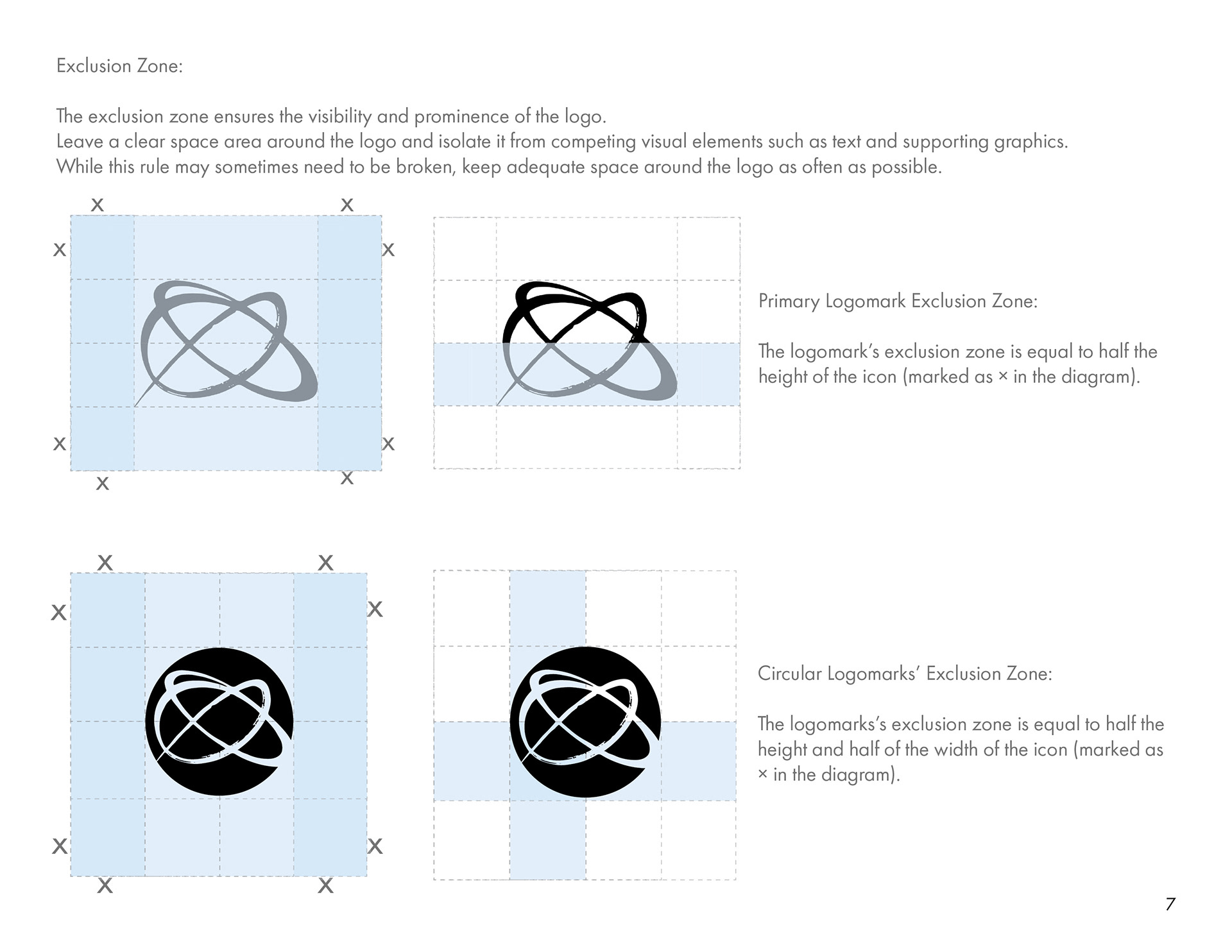 Exclusion Zone:

The exclusion zone ensures the visibility and prominence of the logo.
Leave a clear space area around the logo and isolate it from competing visual elements such as text and supporting graphics.
While this rule may sometimes need to be broken, keep adequate space around the logo as often as possible.

x x x x x x x x

Primary Logomark Exclusion Zone:

The logomark's exclusion zone is equal to half the height of the icon (marked as × in the diagram).

x x x x x x x x

Circular Logomarks' Exclusion Zone:

The logomarks's exclusion zone is equal to half the height and half of the width of the icon (marked as × in the diagram).

7