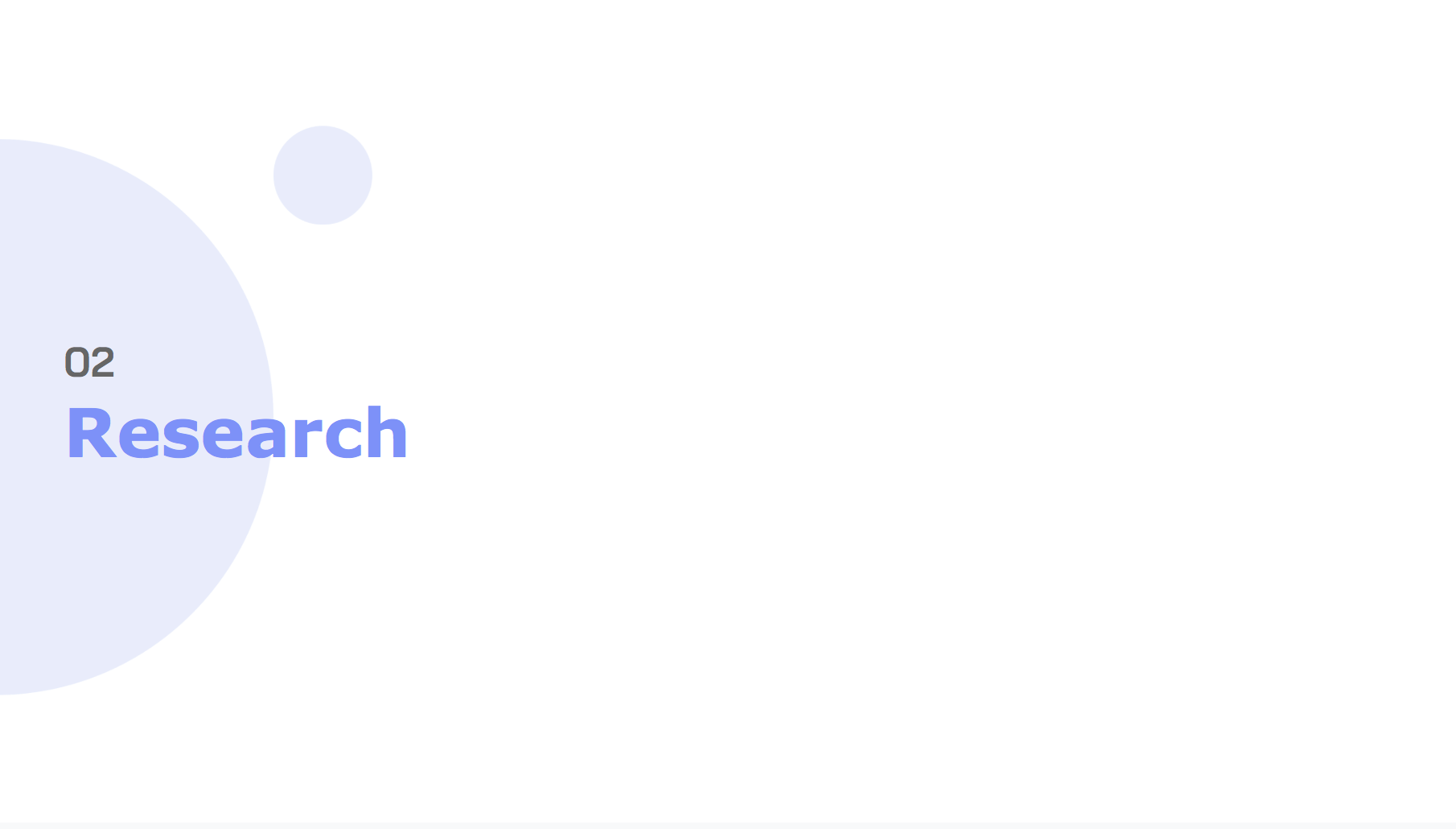 02
Research