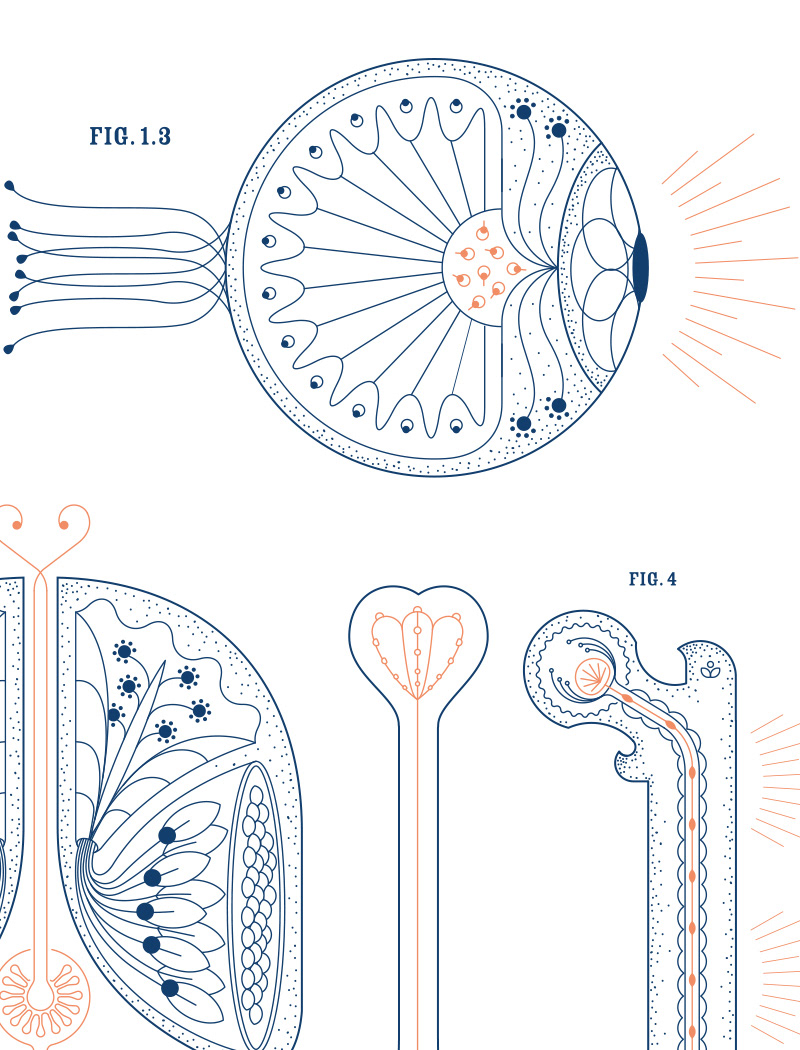 FIG. 1.3

FIG. 4