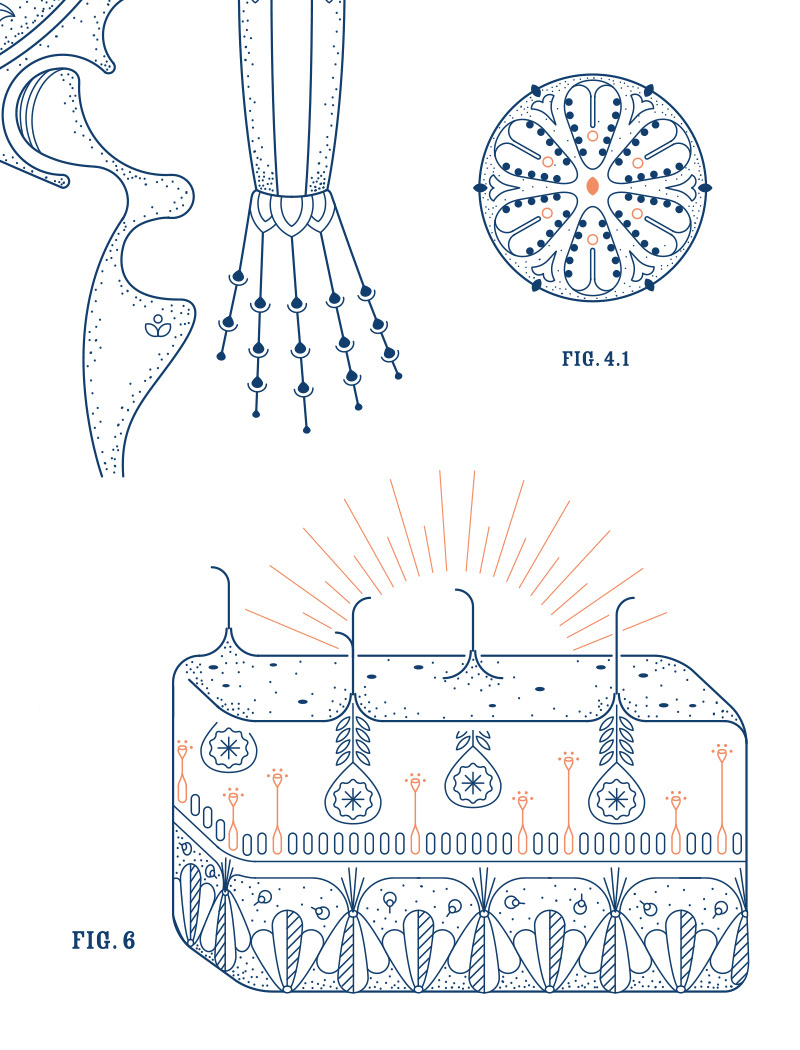 FIG. 4.1

FIG. 6