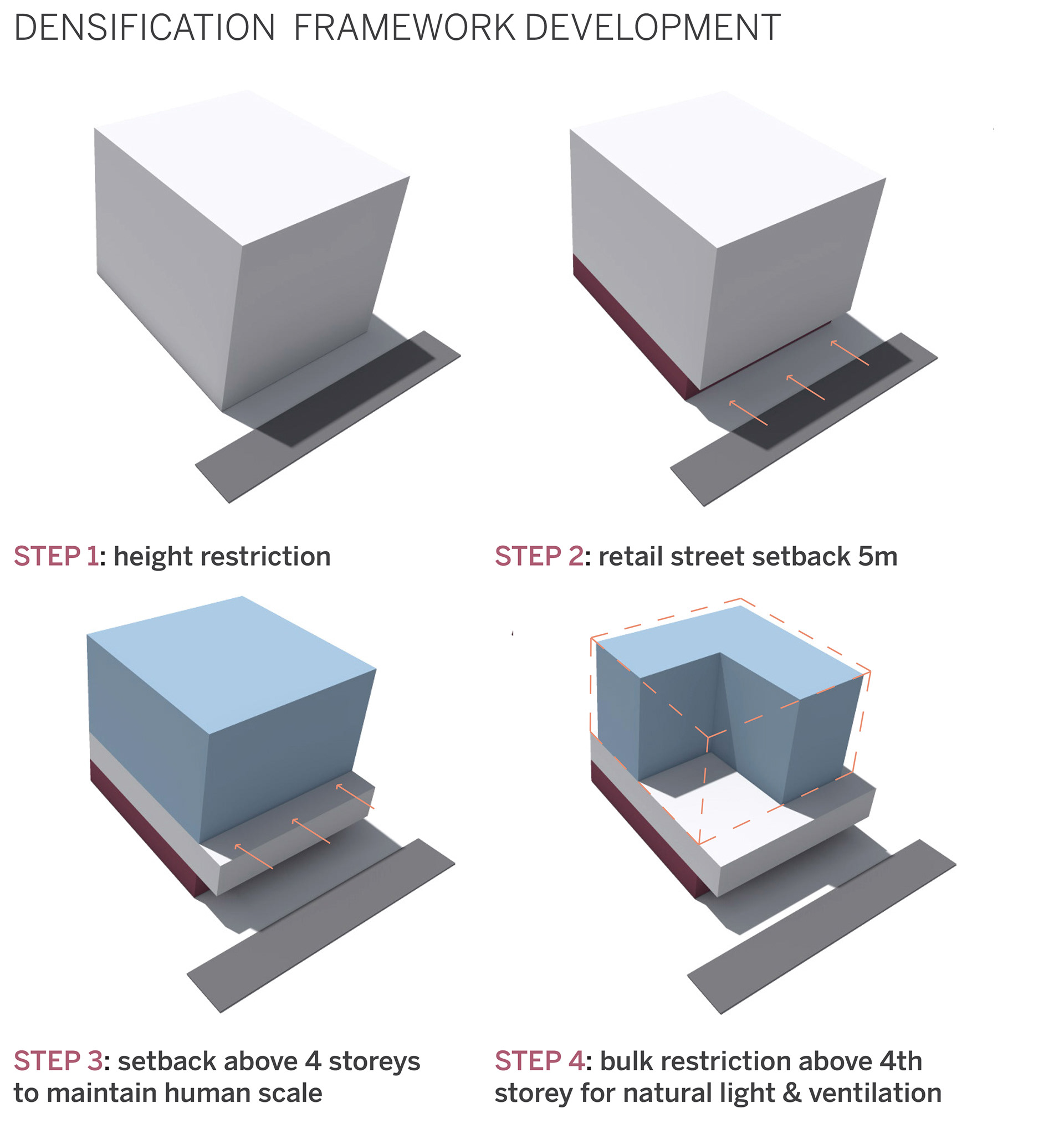 DENSIFICATION FRAMEWORK DEVELOPMENT

STEP 1: height restriction

STEP 2: retail street setback 5m

STEP 3: setback above 4 storeys to maintain human scale

STEP 4: bulk restriction above 4th storey for natural light & ventilation