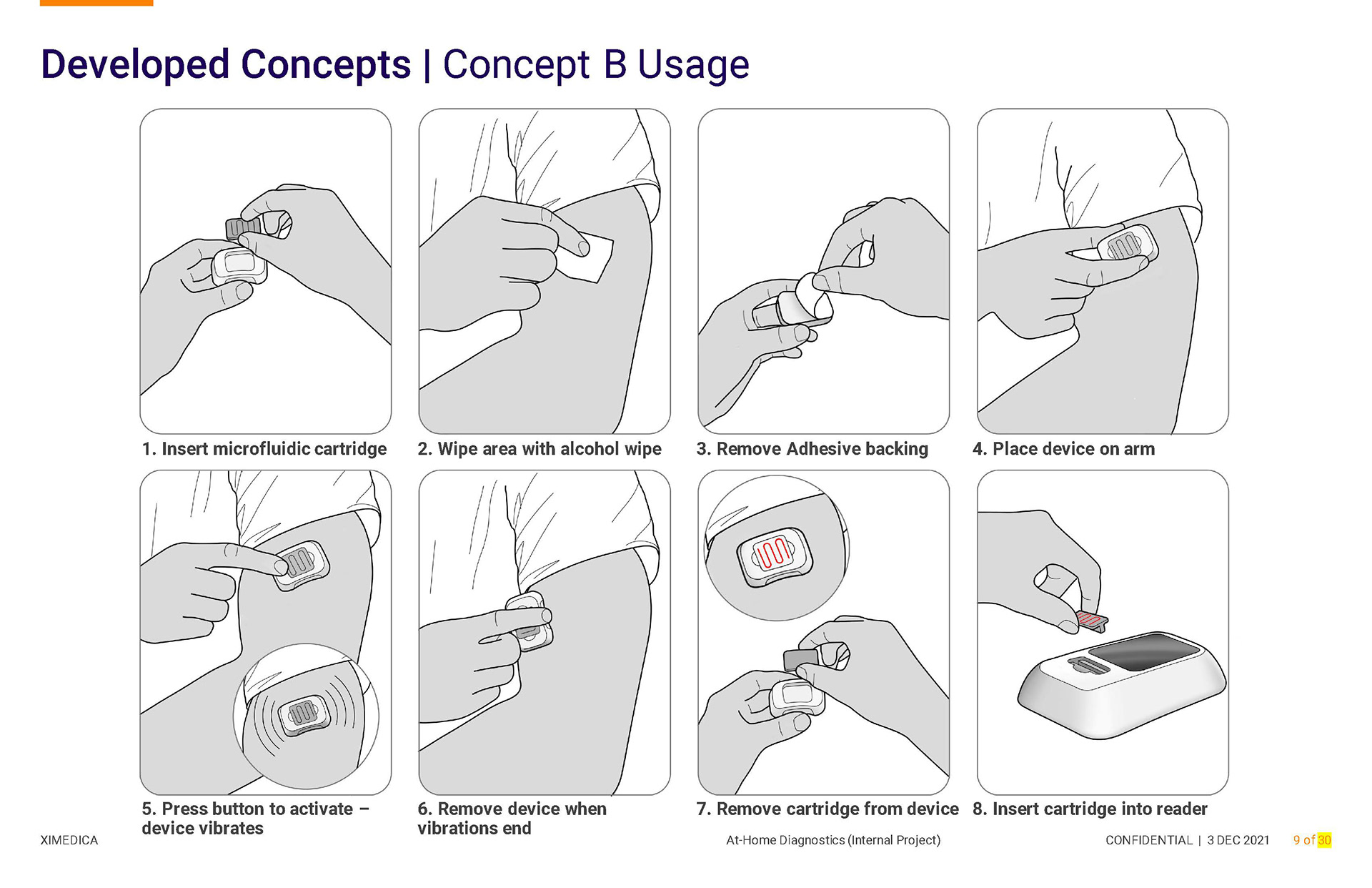 Developed Concepts | Concept B Usage

1. Insert microfluidic cartridge

2. Wipe area with alcohol wipe

3. Remove Adhesive backing

4. Place device on arm

5. Press button to activate – device vibrates

6. Remove device when vibrations end

7. Remove cartridge from device

8. Insert cartridge into reader

XIMEDICA

At-Home Diagnostics (Internal Project)

CONFIDENTIAL | 3 DEC 2021

9 of 30