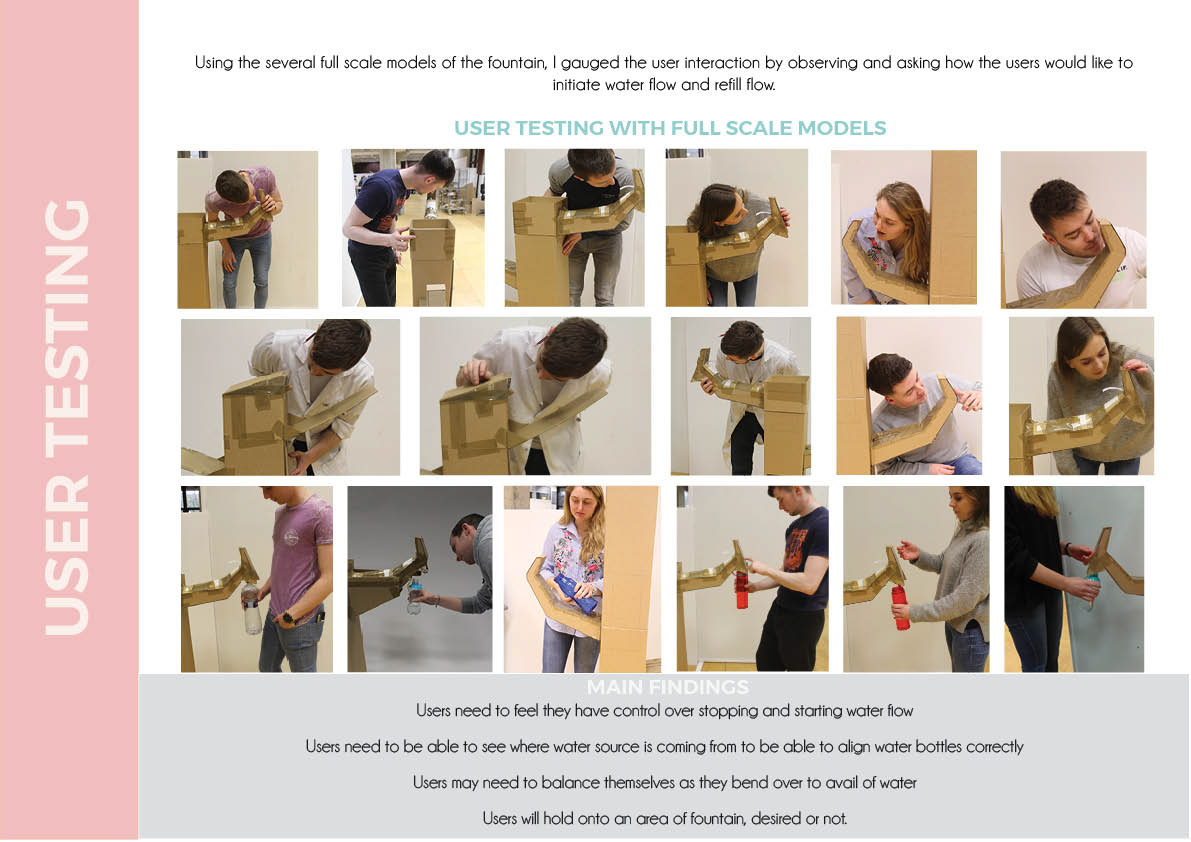 USER TESTING

Using the several full scale models of the fountain, I gauged the user interaction by observing and asking how the users would like to initiate water flow and refill flow.

USER TESTING WITH FULL SCALE MODELS

MAIN FINDINGS

Users need to feel they have control over stopping and starting water flow

Users need to be able to see where water source is coming from to be able to align water bottles correctly

Users may need to balance themselves as they bend over to avail of water

Users will hold onto an area of fountain, desired or not.