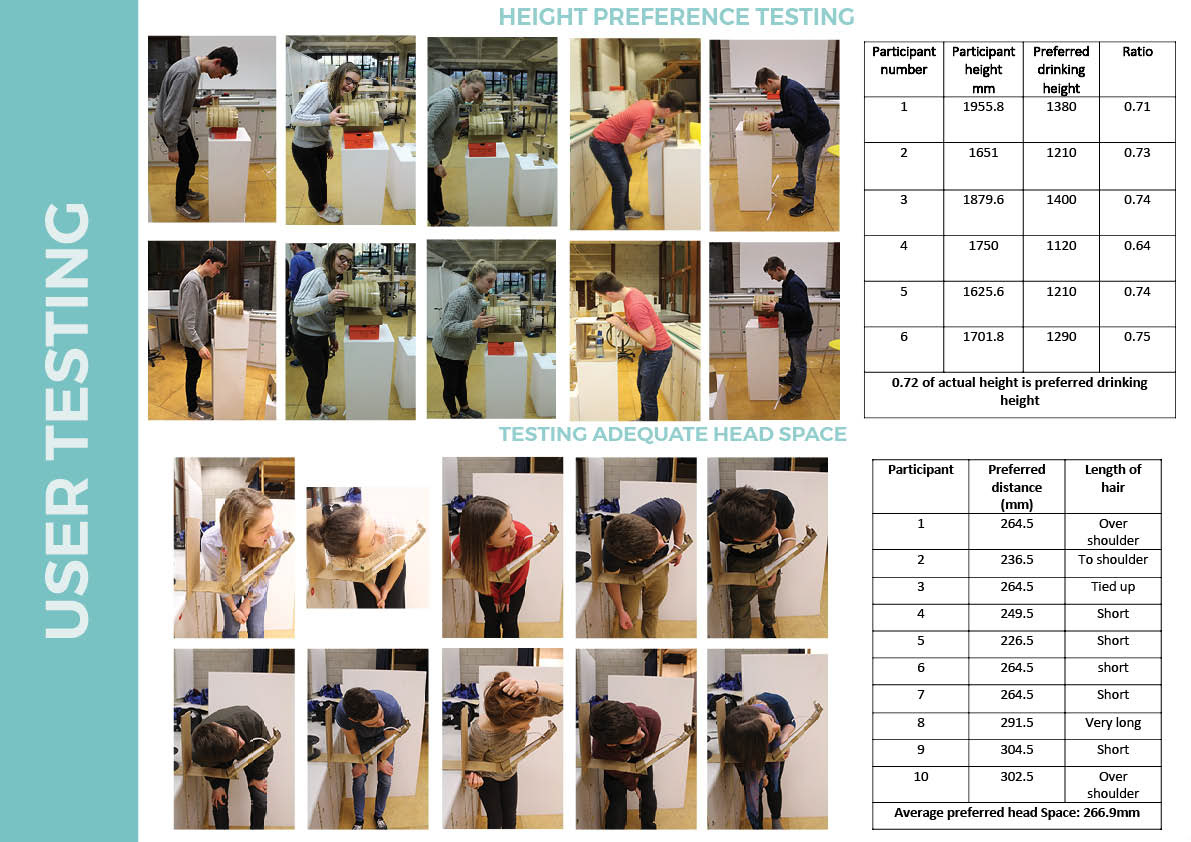 USER TESTING

HEIGHT PREFERENCE TESTING

| Participant number | Participant height mm | Preferred drinking height | Ratio |
|---|---|---|---|
| 1 | 1955.8 | 1380 | 0.71 |
| 2 | 1651 | 1210 | 0.73 |
| 3 | 1879.6 | 1400 | 0.74 |
| 4 | 1750 | 1120 | 0.64 |
| 5 | 1625.6 | 1210 | 0.74 |
| 6 | 1701.8 | 1290 | 0.75 |
| 0.72 of actual height is preferred drinking height | | | |

TESTING ADEQUATE HEAD SPACE

| Participant | Preferred distance (mm) | Length of hair |
|---|---|---|
| 1 | 264.5 | Over shoulder |
| 2 | 236.5 | To shoulder |
| 3 | 264.5 | Tied up |
| 4 | 249.5 | Short |
| 5 | 226.5 | Short |
| 6 | 264.5 | short |
| 7 | 264.5 | Short |
| 8 | 291.5 | Very long |
| 9 | 304.5 | Short |
| 10 | 302.5 | Over shoulder |
| Average preferred head Space: 266.9mm | | |