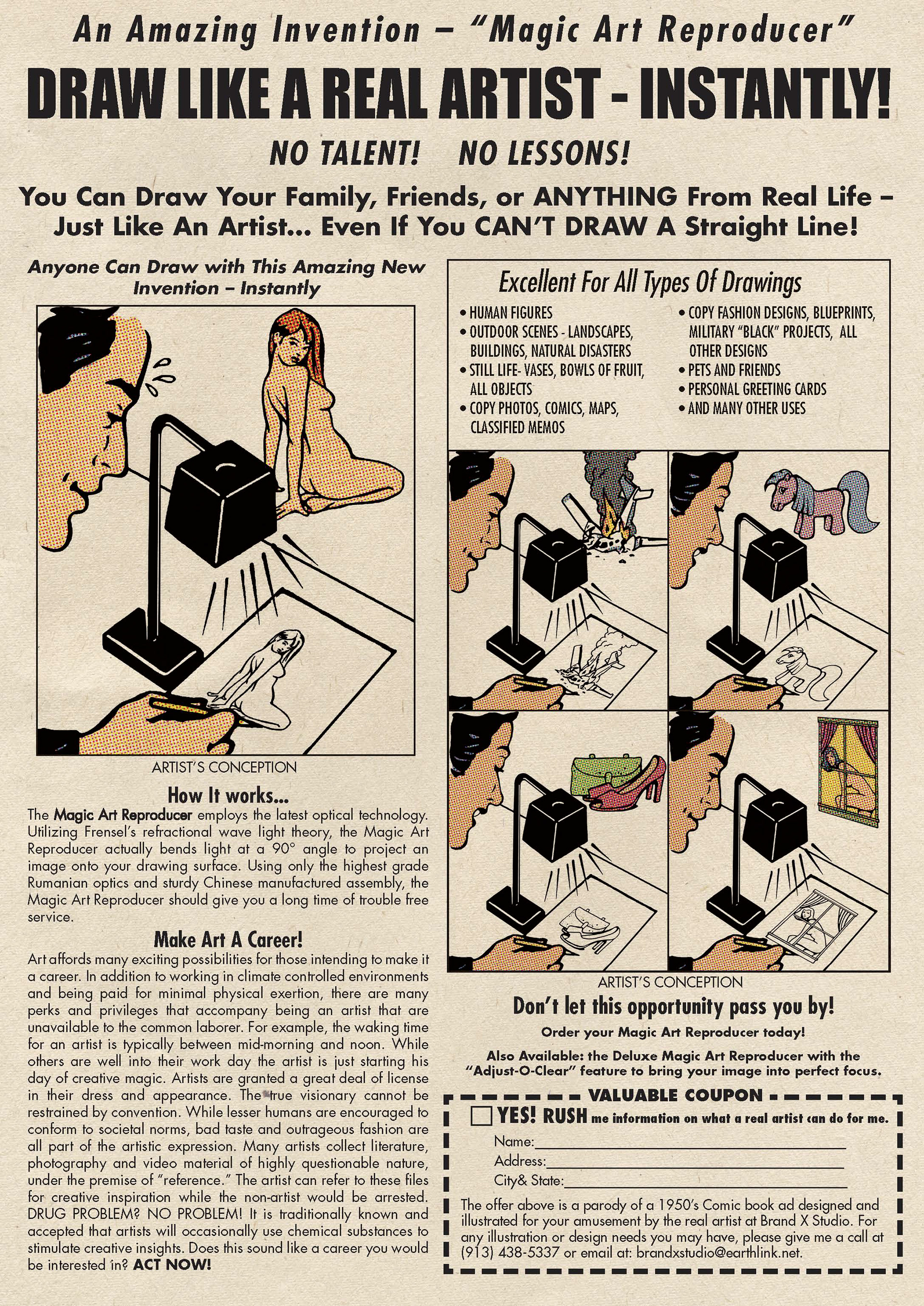 An Amazing Invention – "Magic Art Reproducer"

DRAW LIKE A REAL ARTIST - INSTANTLY!

NO TALENT! NO LESSONS!

You Can Draw Your Family, Friends, or ANYTHING From Real Life – Just Like An Artist... Even If You CAN'T DRAW A Straight Line!

Anyone Can Draw with This Amazing New Invention – Instantly

ARTIST'S CONCEPTION

How It works...

The Magic Art Reproducer employs the latest optical technology. Utilizing Frensel's refractional wave light theory, the Magic Art Reproducer actually bends light at a 90° angle to project an image onto your drawing surface. Using only the highest grade Rumanian optics and sturdy Chinese manufactured assembly, the Magic Art Reproducer should give you a long time of trouble free service.

Make Art A Career!

Art affords many exciting possibilities for those intending to make it a career. In addition to working in climate controlled environments and being paid for minimal physical exertion, there are many perks and privileges that accompany being an artist that are unavailable to the common laborer. For example, the waking time for an artist is typically between mid-morning and noon. While others are well into their work day the artist is just starting his day of creative magic. Artists are granted a great deal of license in their dress and appearance. The true visionary cannot be restrained by convention. While lesser humans are encouraged to conform to societal norms, bad taste and outrageous fashion are all part of the artistic expression. Many artists collect literature, photography and video material of highly questionable nature, under the premise of "reference." The artist can refer to these files for creative inspiration while the non-artist would be arrested. DRUG PROBLEM? NO PROBLEM! It is traditionally known and accepted that artists will occasionally use chemical substances to stimulate creative insights. Does this sound like a career you would be interested in? ACT NOW!

Excellent For All Types Of Drawings

• HUMAN FIGURES
• OUTDOOR SCENES - LANDSCAPES, BUILDINGS, NATURAL DISASTERS
• STILL LIFE- VASES, BOWLS OF FRUIT, ALL OBJECTS
• COPY PHOTOS, COMICS, MAPS, CLASSIFIED MEMOS
• COPY FASHION DESIGNS, BLUEPRINTS, MILITARY "BLACK" PROJECTS, ALL OTHER DESIGNS
• PETS AND FRIENDS
• PERSONAL GREETING CARDS
• AND MANY OTHER USES

ARTIST'S CONCEPTION

Don't let this opportunity pass you by!

Order your Magic Art Reproducer today!

Also Available: the Deluxe Magic Art Reproducer with the "Adjust-O-Clear" feature to bring your image into perfect focus.

VALUABLE COUPON

YES! RUSH me information on what a real artist can do for me.

Name:
Address:
City& State:

The offer above is a parody of a 1950's Comic book ad designed and illustrated for your amusement by the real artist at Brand X Studio. For any illustration or design needs you may have, please give me a call at (913) 438-5337 or email at: brandxstudio@earthlink.net.