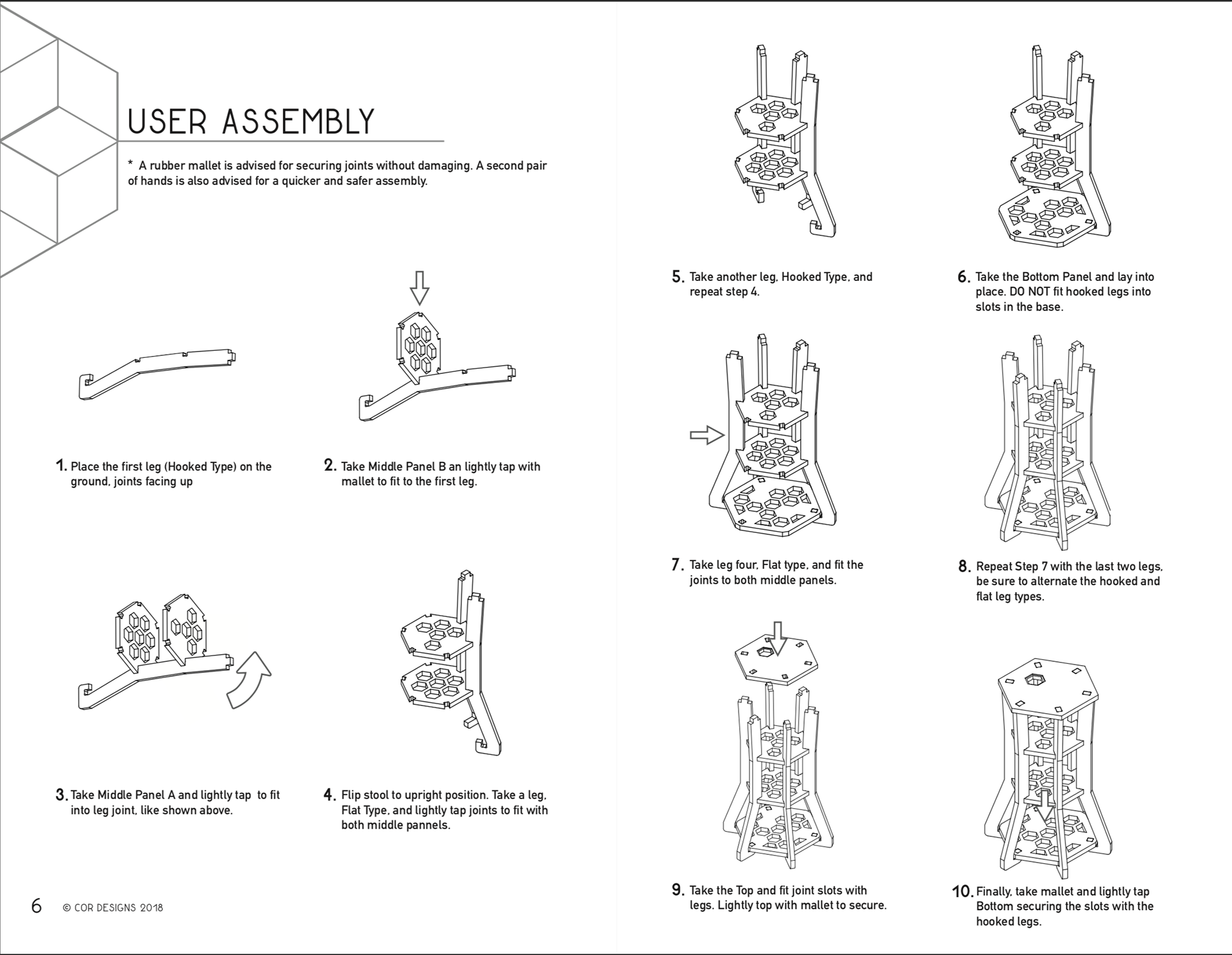 USER ASSEMBLY

* A rubber mallet is advised for securing joints without damaging. A second pair of hands is also advised for a quicker and safer assembly.

1. Place the first leg (Hooked Type) on the ground, joints facing up

2. Take Middle Panel B an lightly tap with mallet to fit to the first leg.

3. Take Middle Panel A and lightly tap to fit into leg joint, like shown above.

4. Flip stool to upright position. Take a leg, Flat Type, and lightly tap joints to fit with both middle pannels.

6 © COR DESIGNS 2018

5. Take another leg, Hooked Type, and repeat step 4.

6. Take the Bottom Panel and lay into place. DO NOT fit hooked legs into slots in the base.

7. Take leg four, Flat type, and fit the joints to both middle panels.

8. Repeat Step 7 with the last two legs, be sure to alternate the hooked and flat leg types.

9. Take the Top and fit joint slots with legs. Lightly top with mallet to secure.

10. Finally, take mallet and lightly tap Bottom securing the slots with the hooked legs.