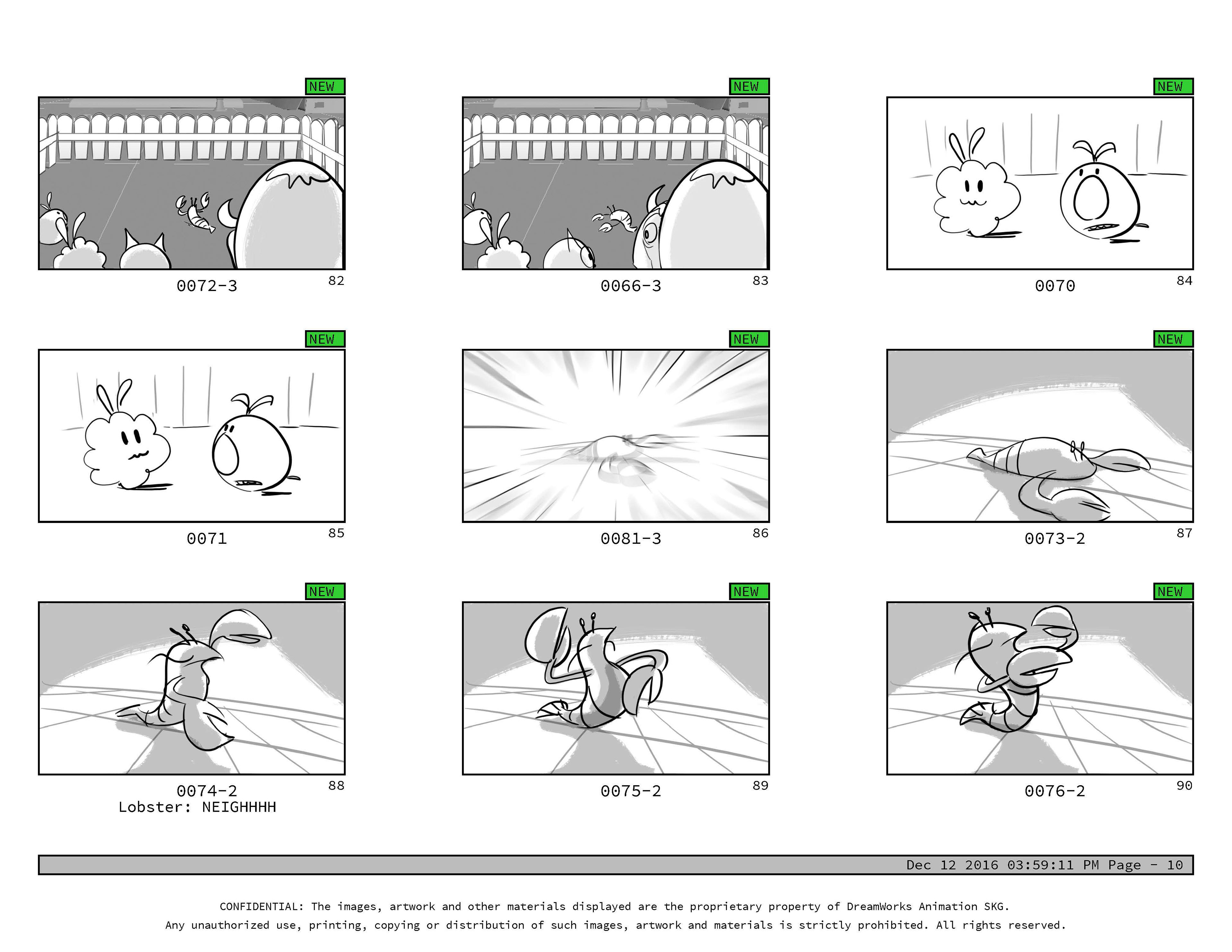 NEW

0072-3 82

NEW

0066-3 83

NEW

0070 84

NEW

0071 85

NEW

0081-3 86

NEW

0073-2 87

NEW

0074-2 88
Lobster: NEIGHHHH

NEW

0075-2 89

NEW

0076-2 90

Dec 12 2016 03:59:11 PM Page - 10

CONFIDENTIAL: The images, artwork and other materials displayed are the proprietary property of DreamWorks Animation SKG.
Any unauthorized use, printing, copying or distribution of such images, artwork and materials is strictly prohibited. All rights reserved.