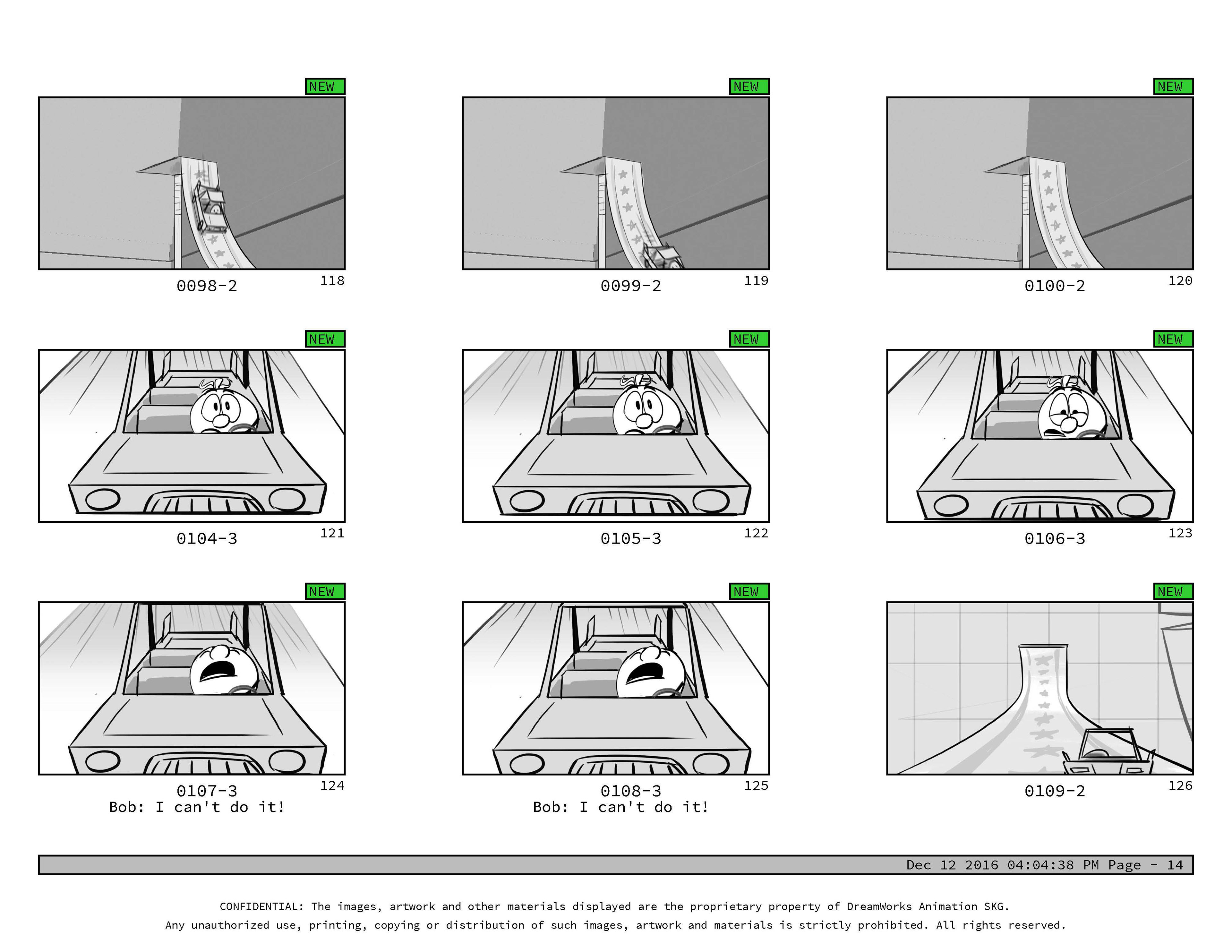 NEW

0098-2 118

NEW

0099-2 119

NEW

0100-2 120

NEW

0104-3 121

NEW

0105-3 122

NEW

0106-3 123

NEW

0107-3 124
Bob: I can't do it!

NEW

0108-3 125
Bob: I can't do it!

NEW

0109-2 126

Dec 12 2016 04:04:38 PM Page - 14

CONFIDENTIAL: The images, artwork and other materials displayed are the proprietary property of DreamWorks Animation SKG.
Any unauthorized use, printing, copying or distribution of such images, artwork and materials is strictly prohibited. All rights reserved.