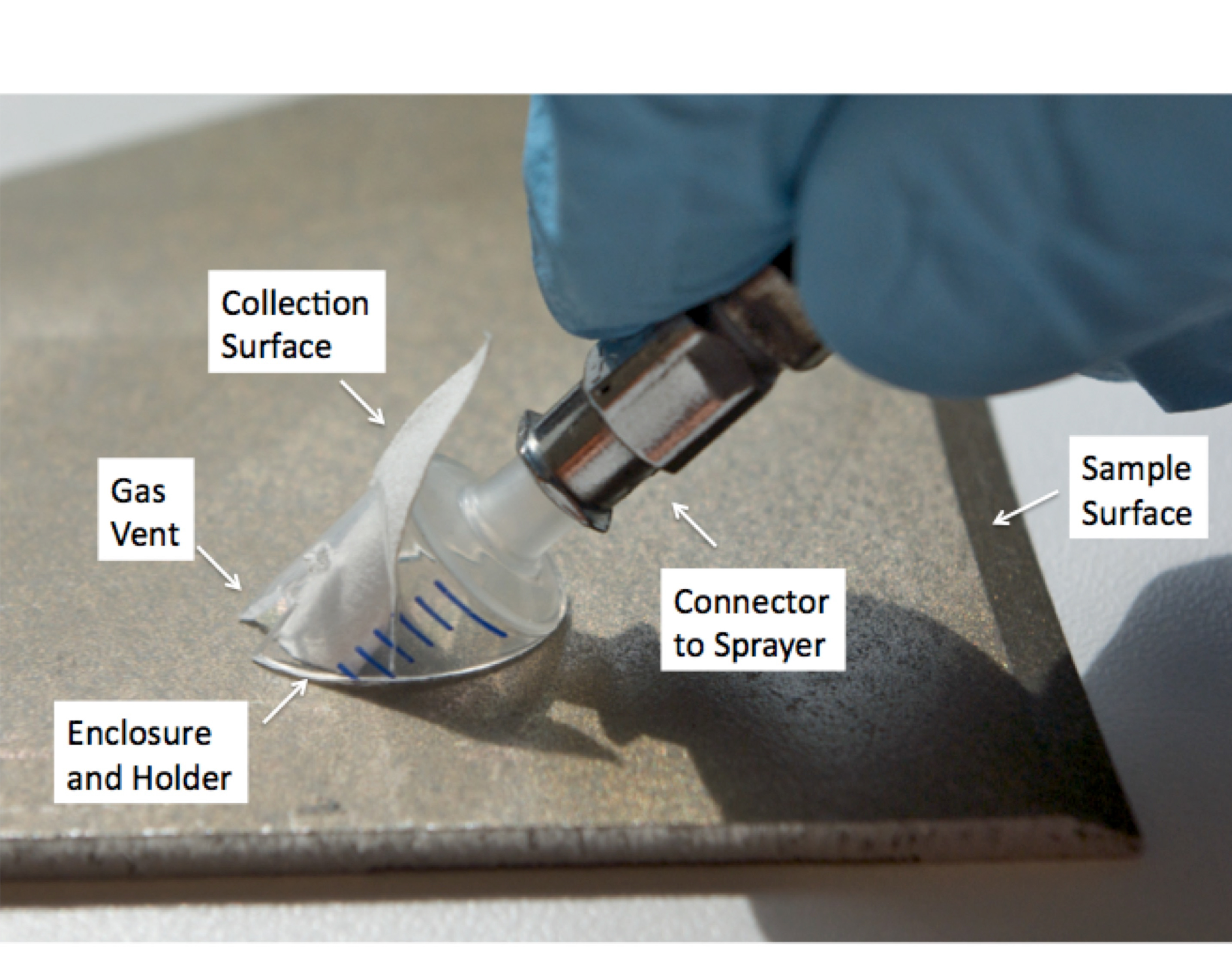 Collection Surface

Gas Vent

Sample Surface

Connector to Sprayer

Enclosure and Holder