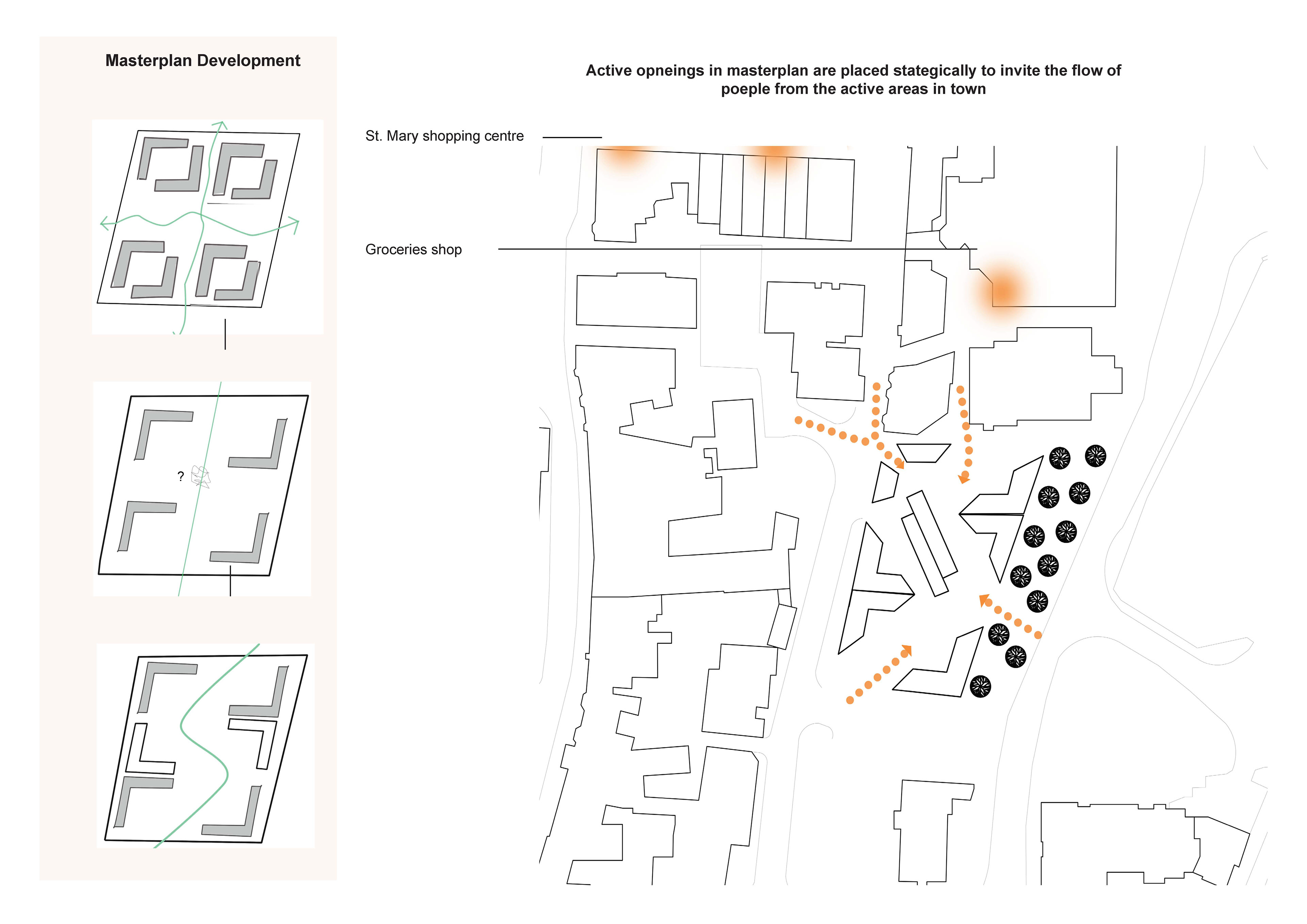 Masterplan Development

?

Active opneings in masterplan are placed stategically to invite the flow of poeple from the active areas in town

St. Mary shopping centre

Groceries shop