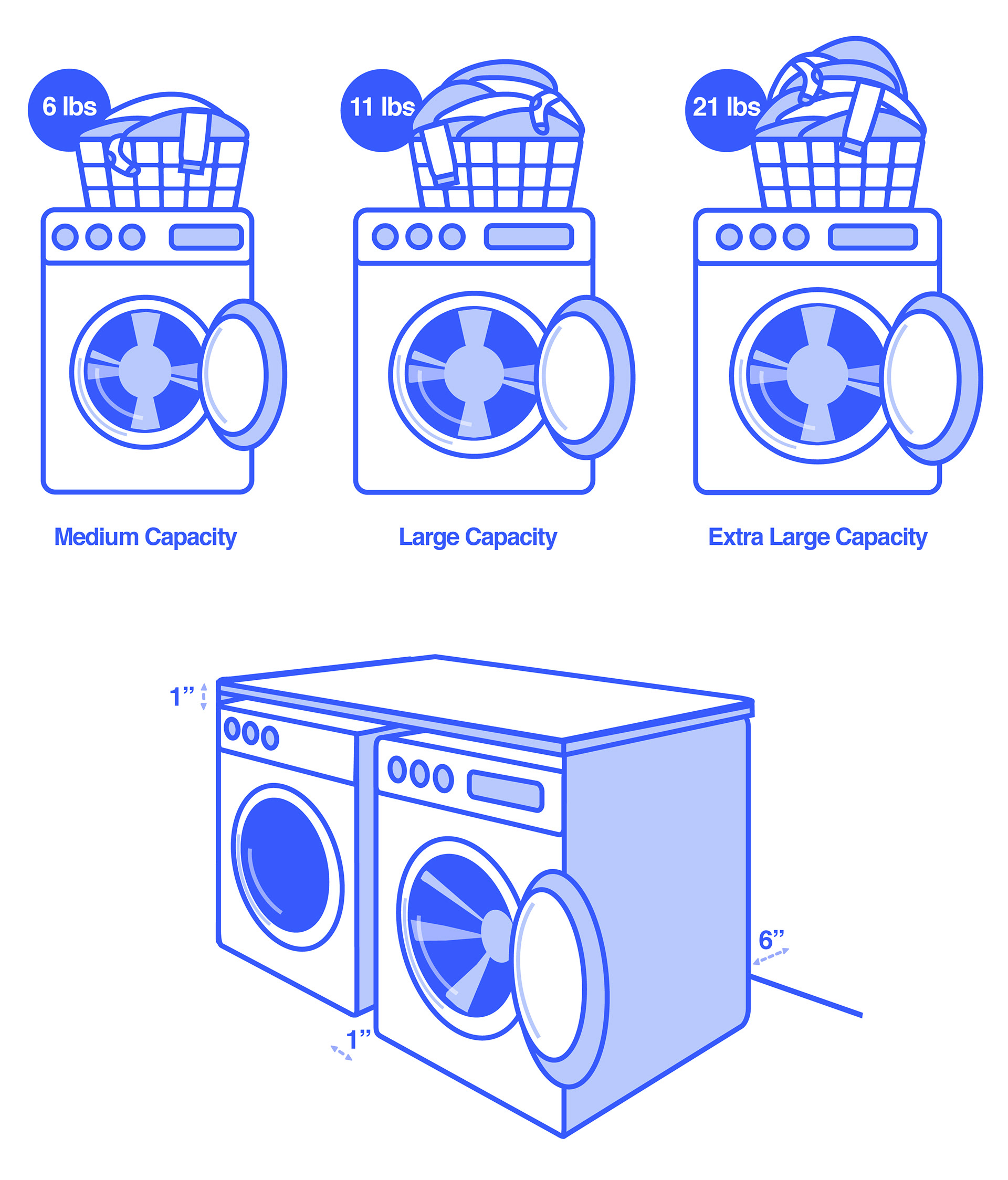 6 lbs

11 lbs

21 lbs

Medium Capacity

Large Capacity

Extra Large Capacity

1”

6”

1”