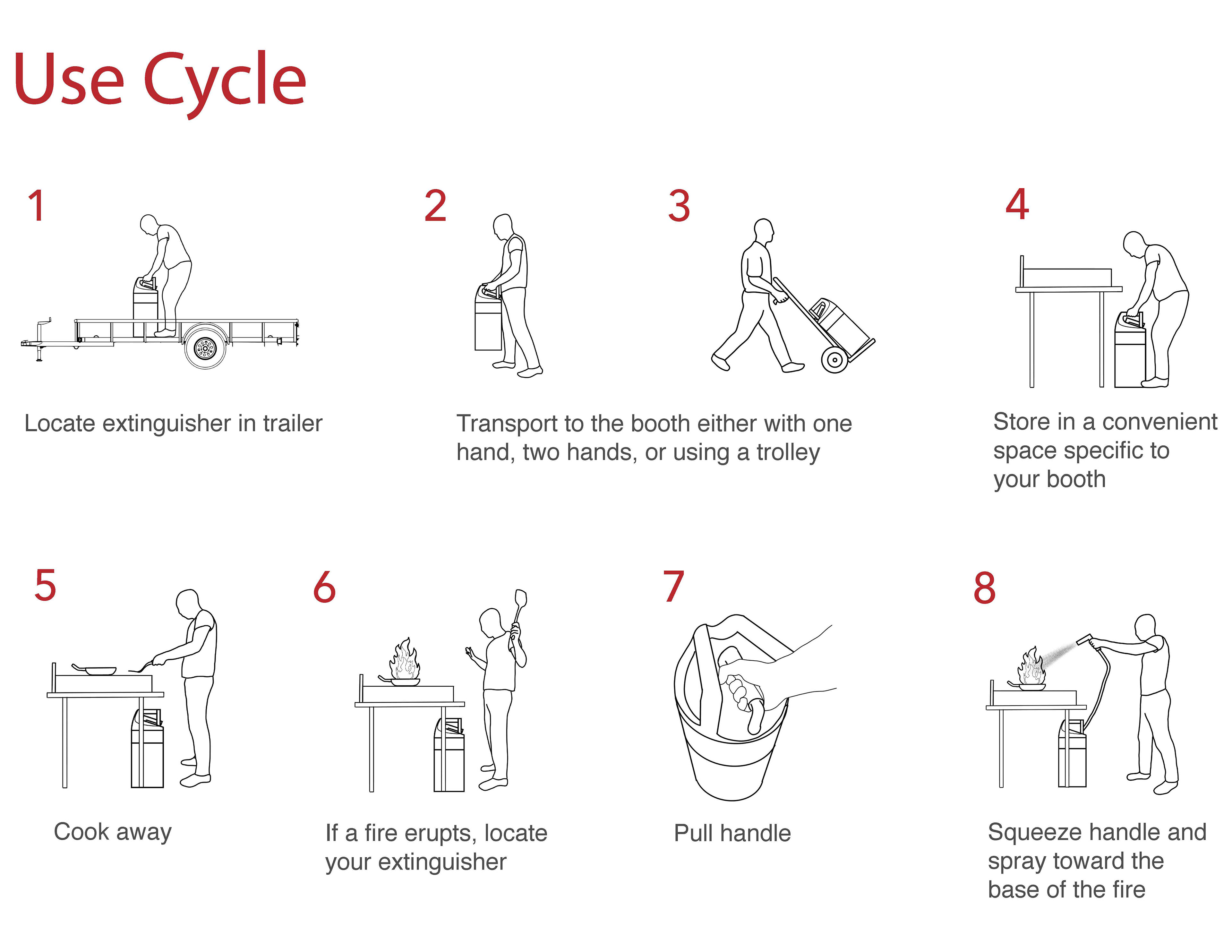 Use Cycle

1

Locate extinguisher in trailer

2

3

Transport to the booth either with one hand, two hands, or using a trolley

4

Store in a convenient space specific to your booth

5

Cook away

6

If a fire erupts, locate your extinguisher

7

Pull handle

8

Squeeze handle and spray toward the base of the fire