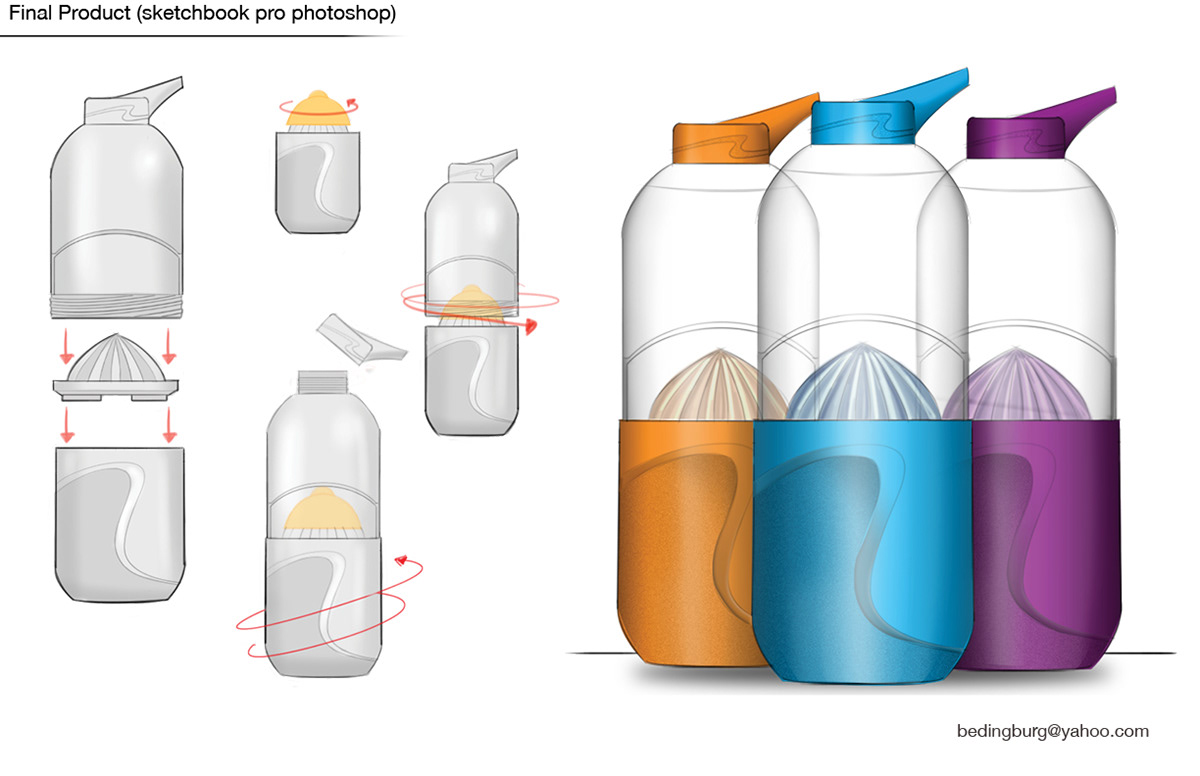 Final Product (sketchbook pro photoshop)

bedingburg@yahoo.com