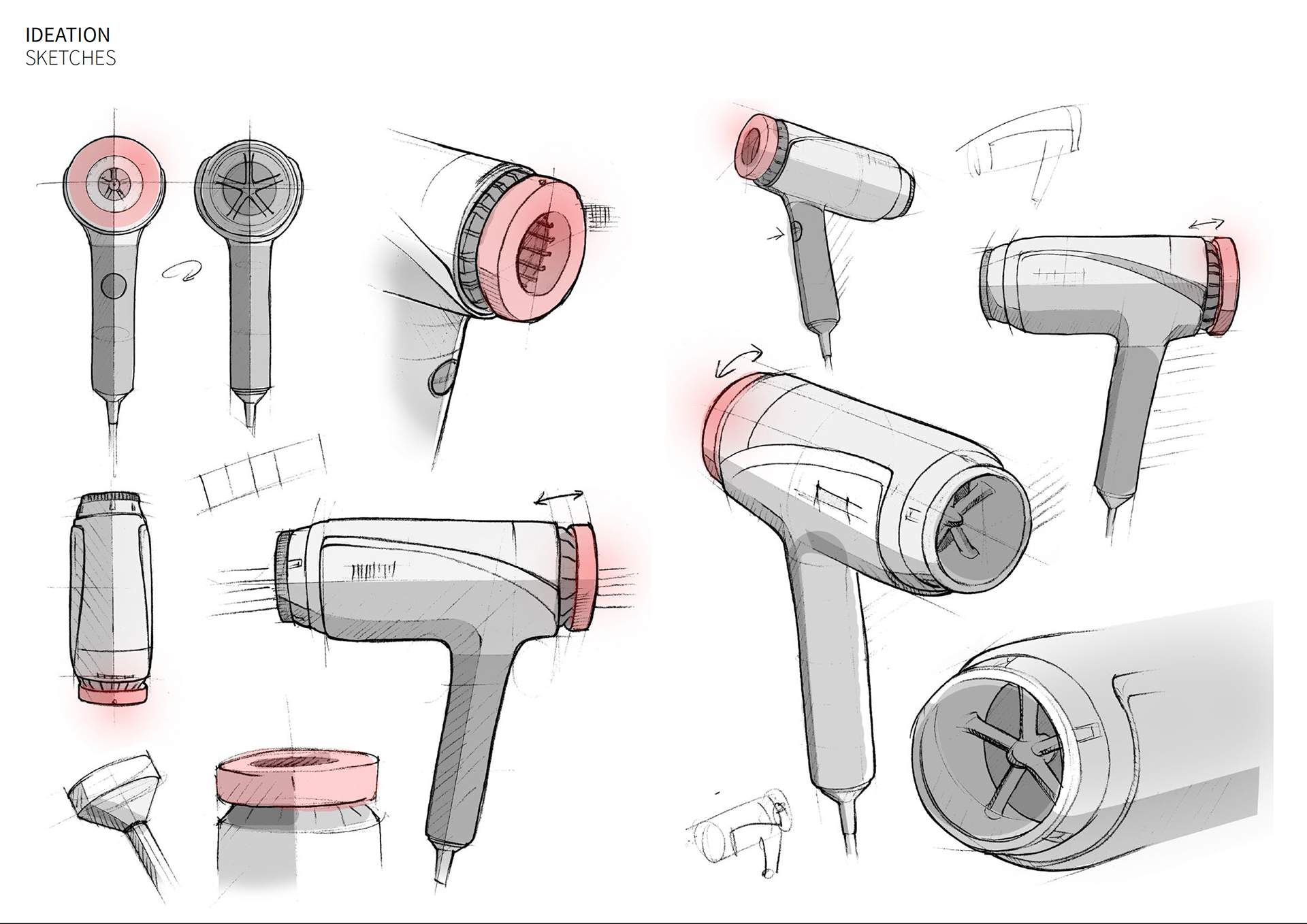 IDEATION
SKETCHES