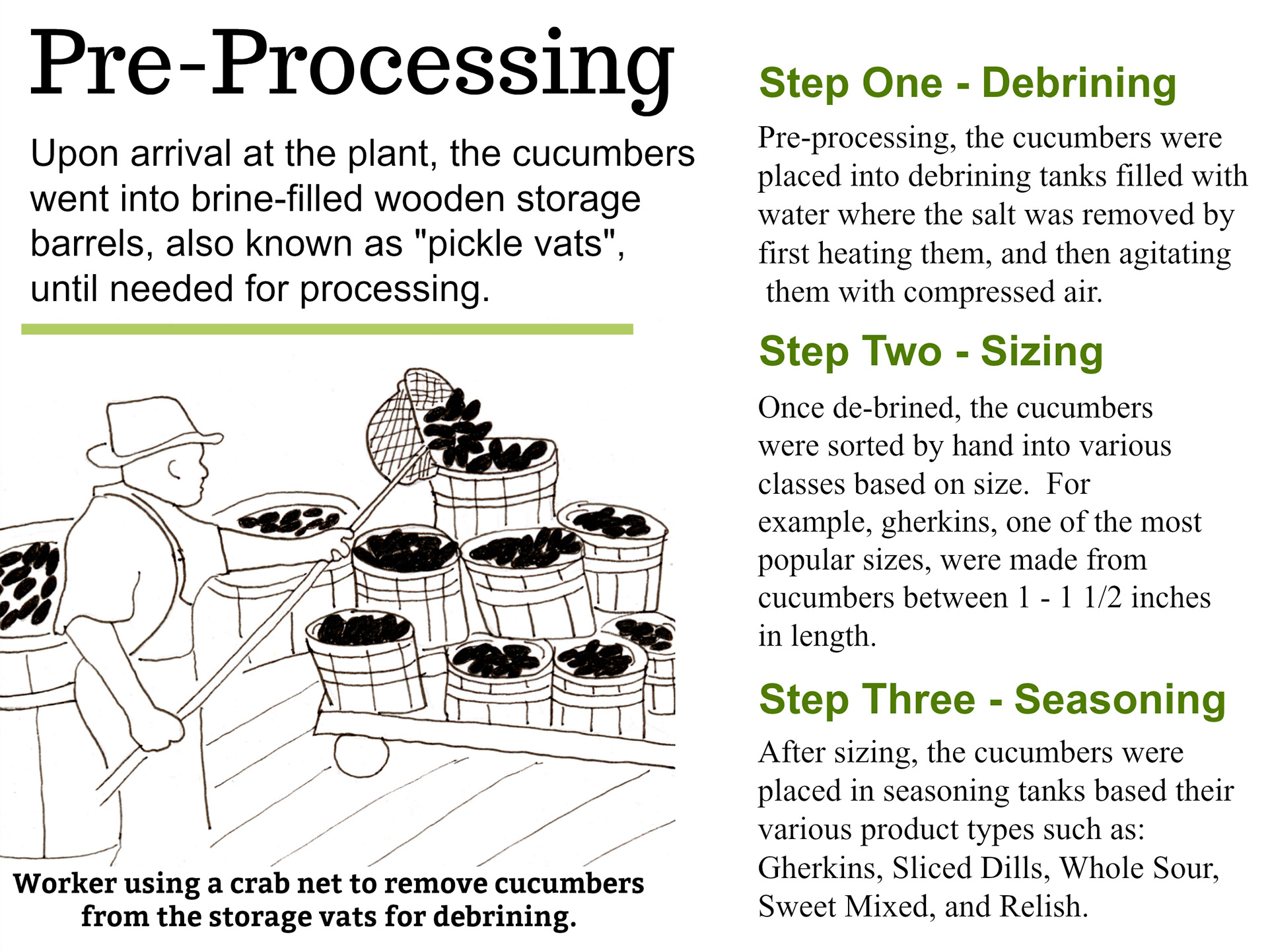 Pre-Processing

Upon arrival at the plant, the cucumbers went into brine-filled wooden storage barrels, also known as "pickle vats", until needed for processing.

Worker using a crab net to remove cucumbers from the storage vats for debrining.

Step One - Debrining

Pre-processing, the cucumbers were placed into debrining tanks filled with water where the salt was removed by first heating them, and then agitating them with compressed air.

Step Two - Sizing

Once de-brined, the cucumbers were sorted by hand into various classes based on size. For example, gherkins, one of the most popular sizes, were made from cucumbers between 1 - 1 1/2 inches in length.

Step Three - Seasoning

After sizing, the cucumbers were placed in seasoning tanks based their various product types such as: Gherkins, Sliced Dills, Whole Sour, Sweet Mixed, and Relish.