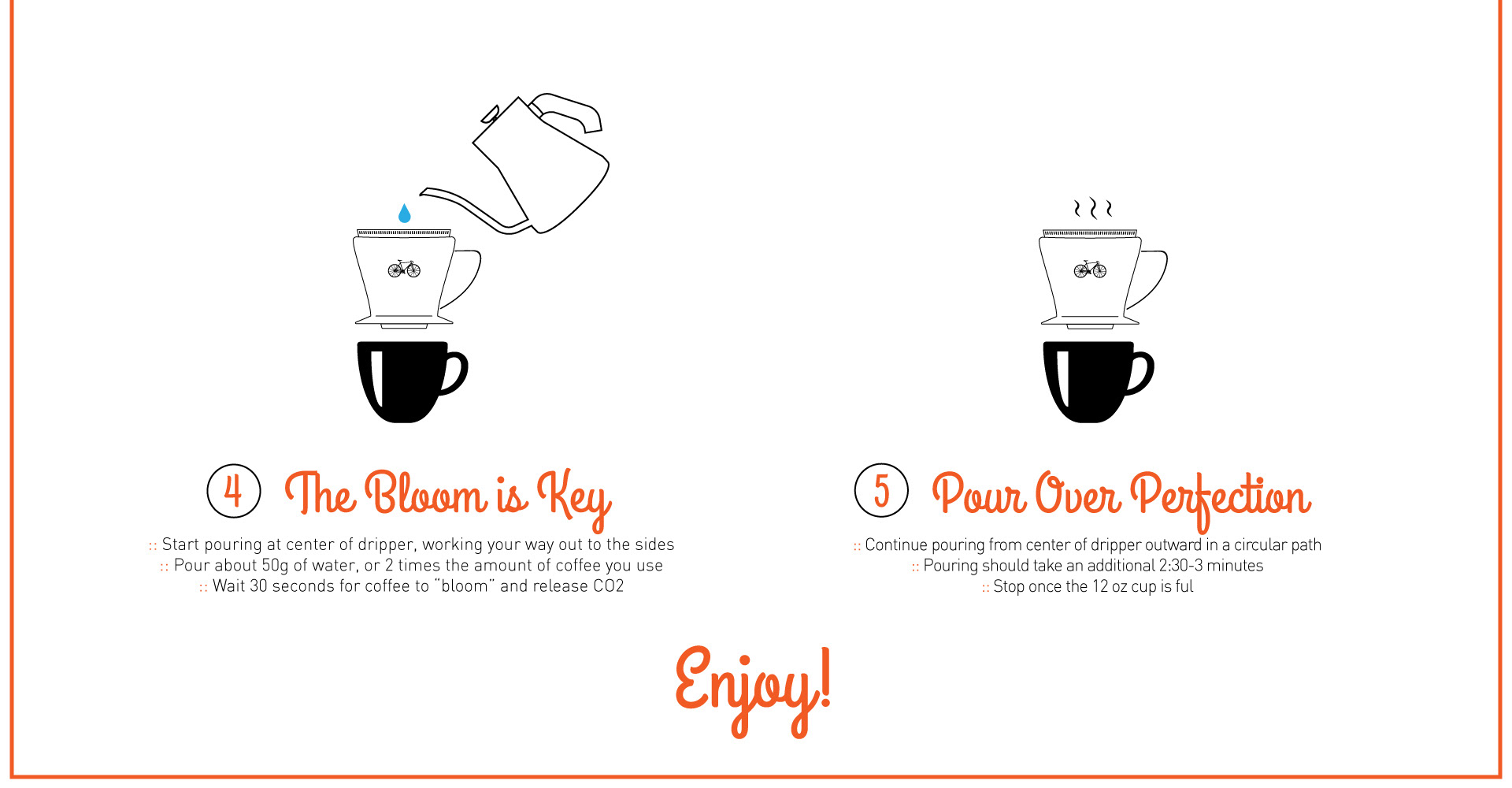 4 The Bloom is Key

:: Start pouring at center of dripper, working your way out to the sides
:: Pour about 50g of water, or 2 times the amount of coffee you use
:: Wait 30 seconds for coffee to "bloom" and release CO2

5 Pour Over Perfection

:: Continue pouring from center of dripper outward in a circular path
:: Pouring should take an additional 2:30-3 minutes
:: Stop once the 12 oz cup is ful

Enjoy!