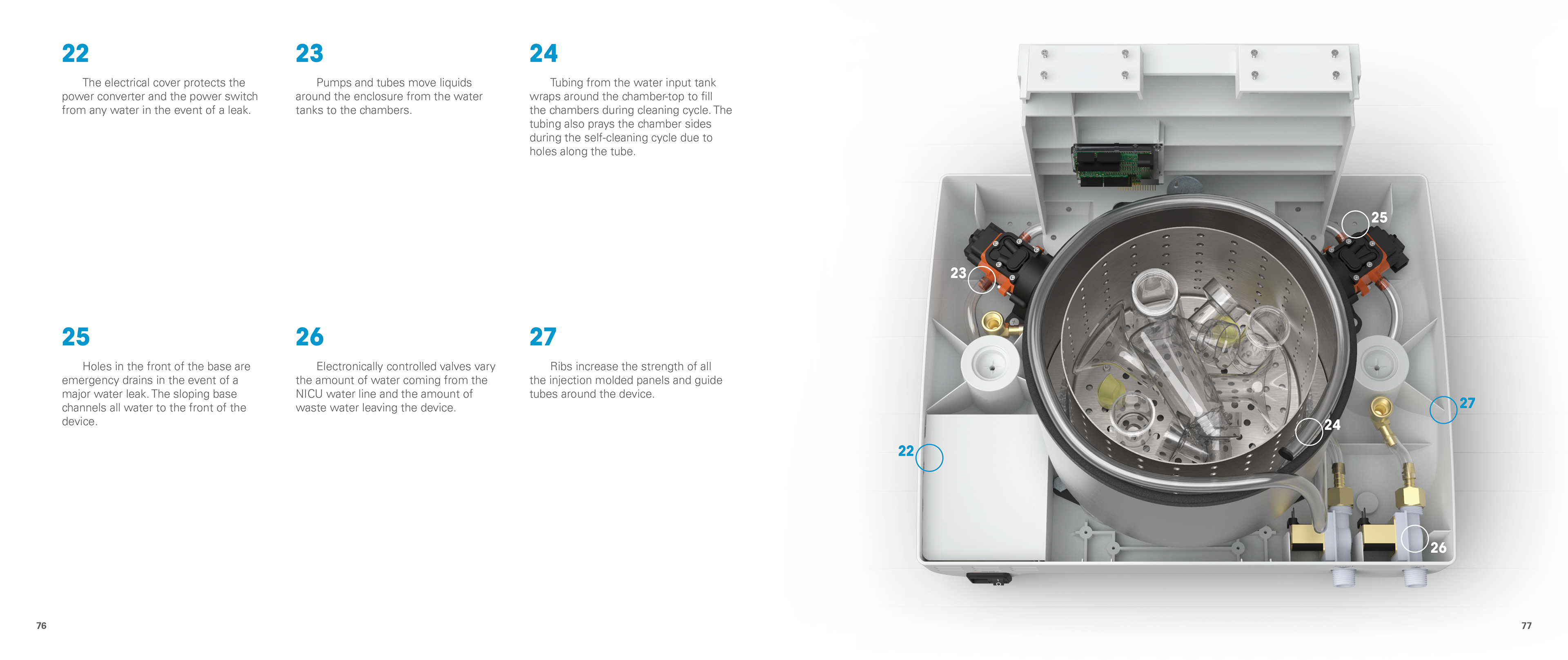 22

The electrical cover protects the power converter and the power switch from any water in the event of a leak.

23

Pumps and tubes move liquids around the enclosure from the water tanks to the chambers.

24

Tubing from the water input tank wraps around the chamber-top to fill the chambers during cleaning cycle. The tubing also prays the chamber sides during the self-cleaning cycle due to holes along the tube.

25

Holes in the front of the base are emergency drains in the event of a major water leak. The sloping base channels all water to the front of the device.

26

Electronically controlled valves vary the amount of water coming from the NICU water line and the amount of waste water leaving the device.

27

Ribs increase the strength of all the injection molded panels and guide tubes around the device.

25

23

27

24

22

26

76

77