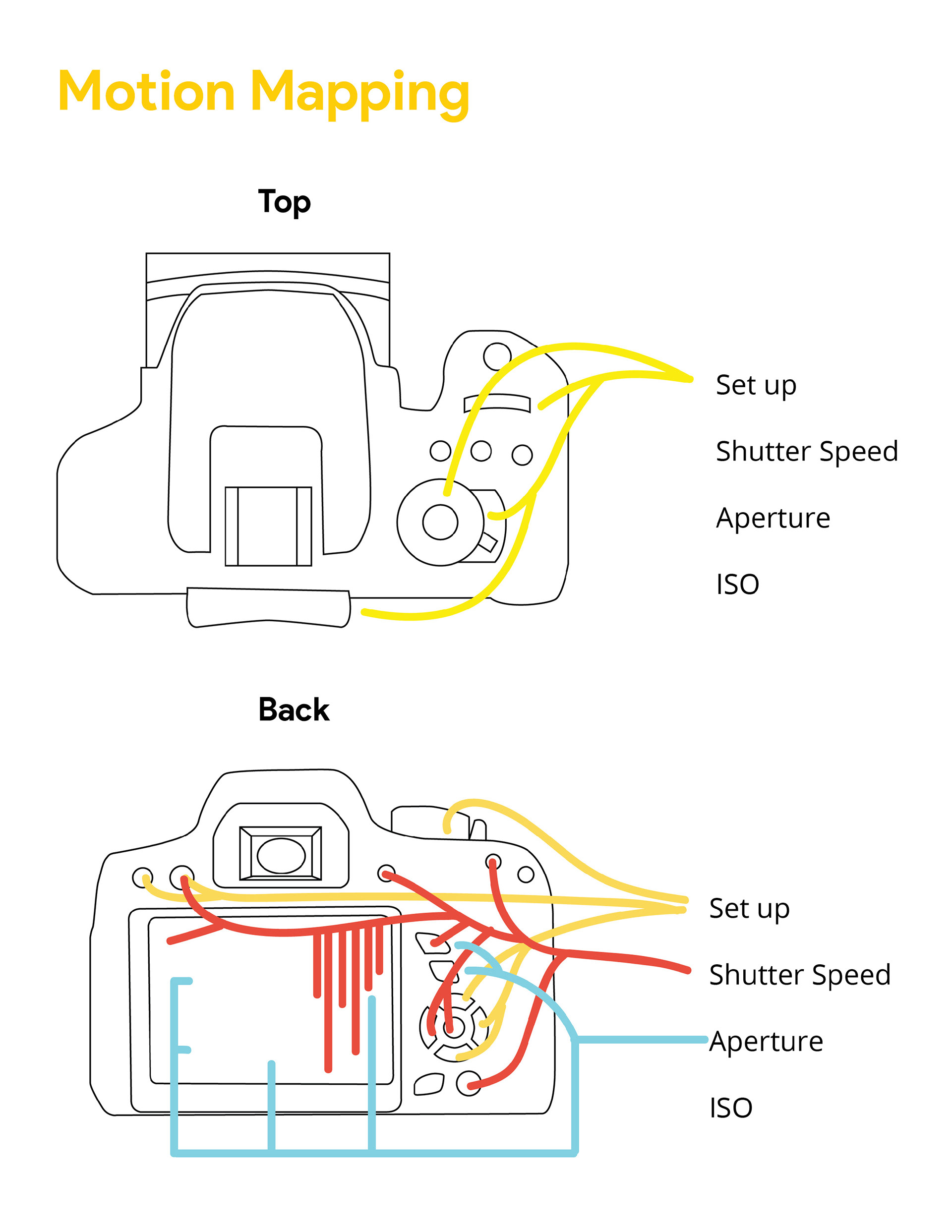 Motion Mapping

Top

Set up

Shutter Speed

Aperture

ISO

Back

Set up

Shutter Speed

Aperture

ISO