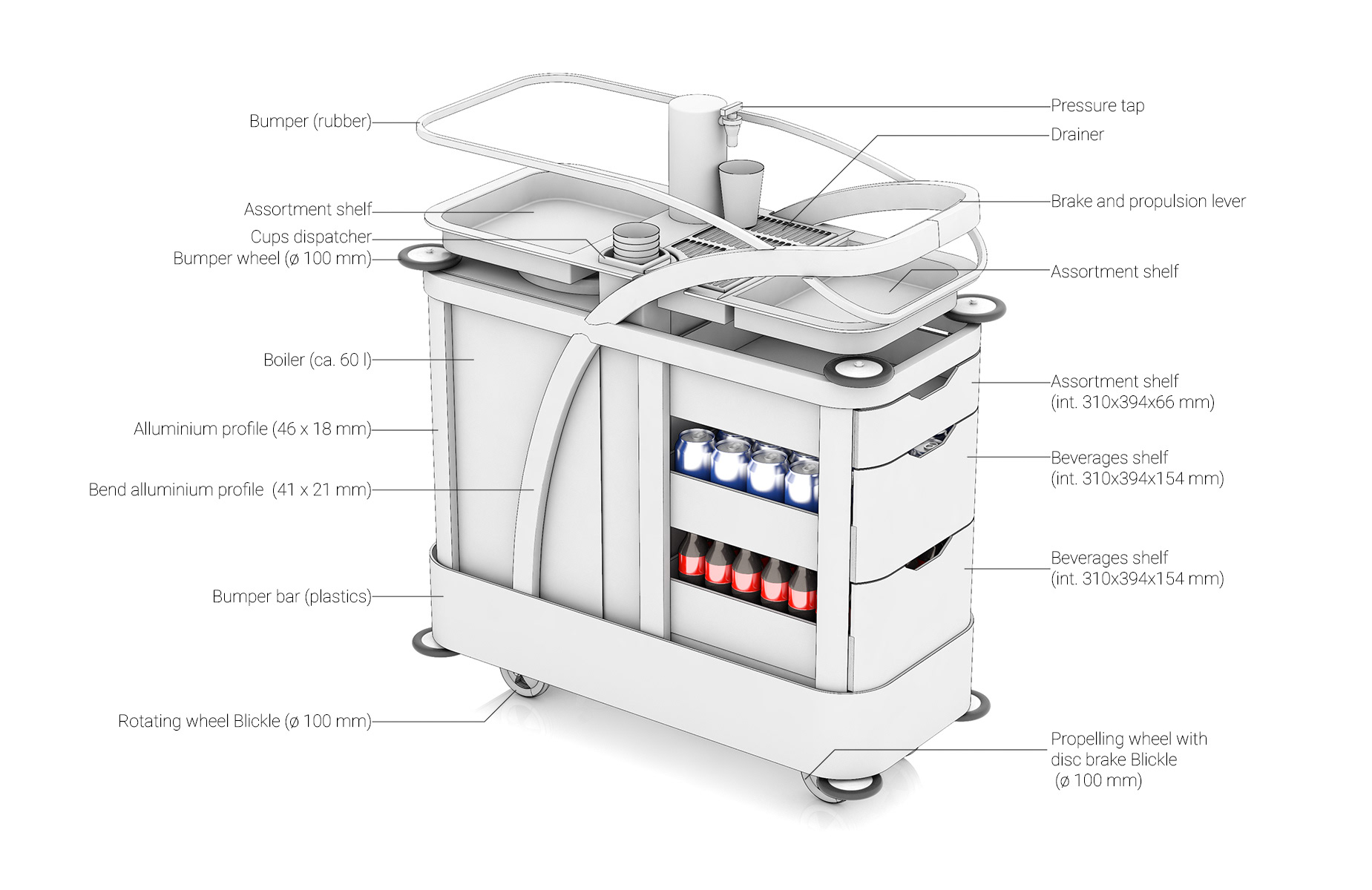 Bumper (rubber)

Assortment shelf

Cups dispatcher

Bumper wheel (ø 100 mm)

Boiler (ca. 60 l)

Alluminium profile (46 x 18 mm)

Bend alluminium profile (41 x 21 mm)

Bumper bar (plastics)

Rotating wheel Blickle (ø 100 mm)

Pressure tap

Drainer

Brake and propulsion lever

Assortment shelf

Assortment shelf (int. 310x394x66 mm)

Beverages shelf (int. 310x394x154 mm)

Beverages shelf (int. 310x394x154 mm)

Propelling wheel with disc brake Blickle (ø 100 mm)