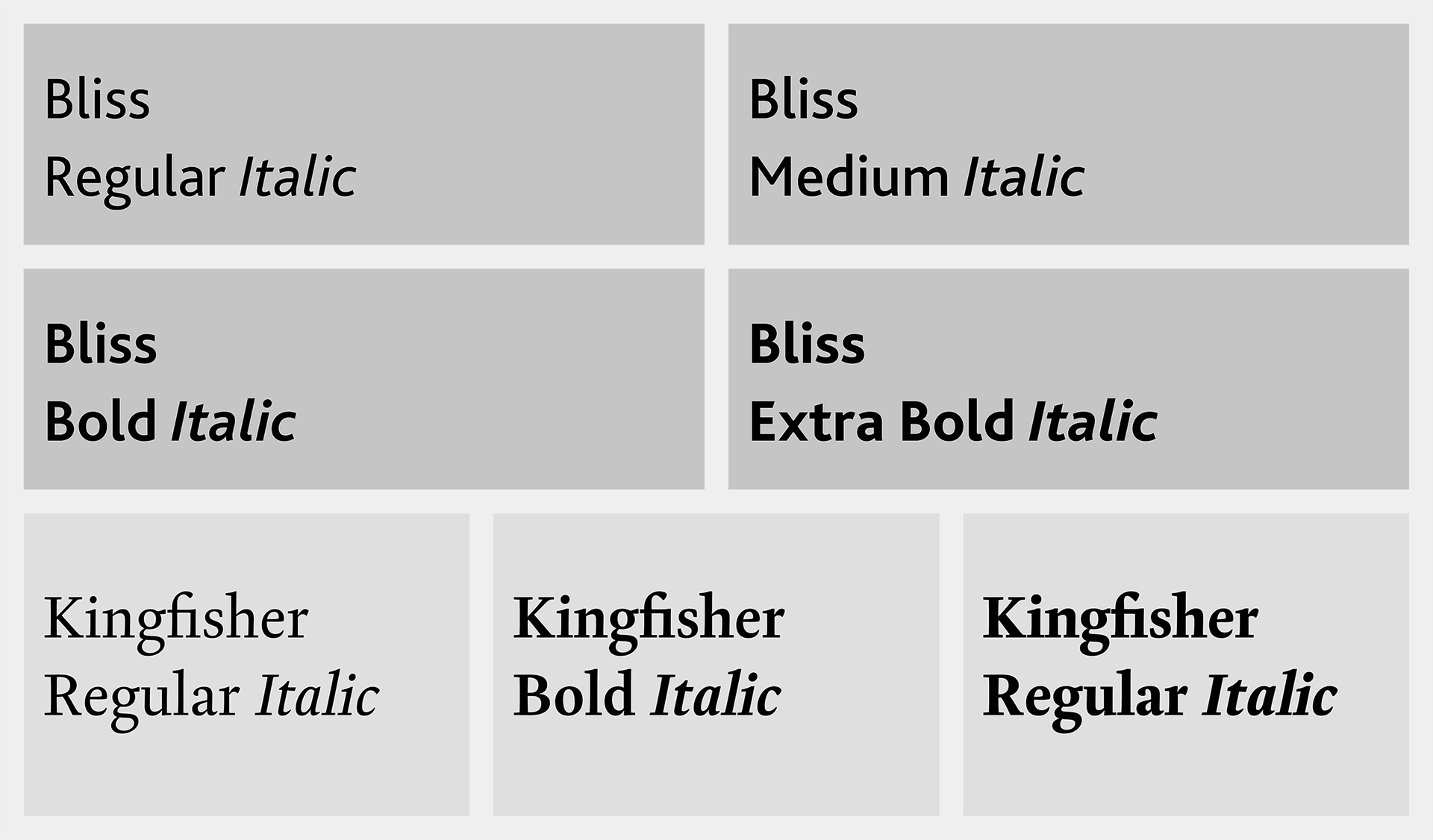 Bliss
Regular Italic

Bliss
Medium Italic

Bliss
Bold Italic

Bliss
Extra Bold Italic

Kingfisher
Regular Italic

Kingfisher
Bold Italic

Kingfisher
Regular Italic