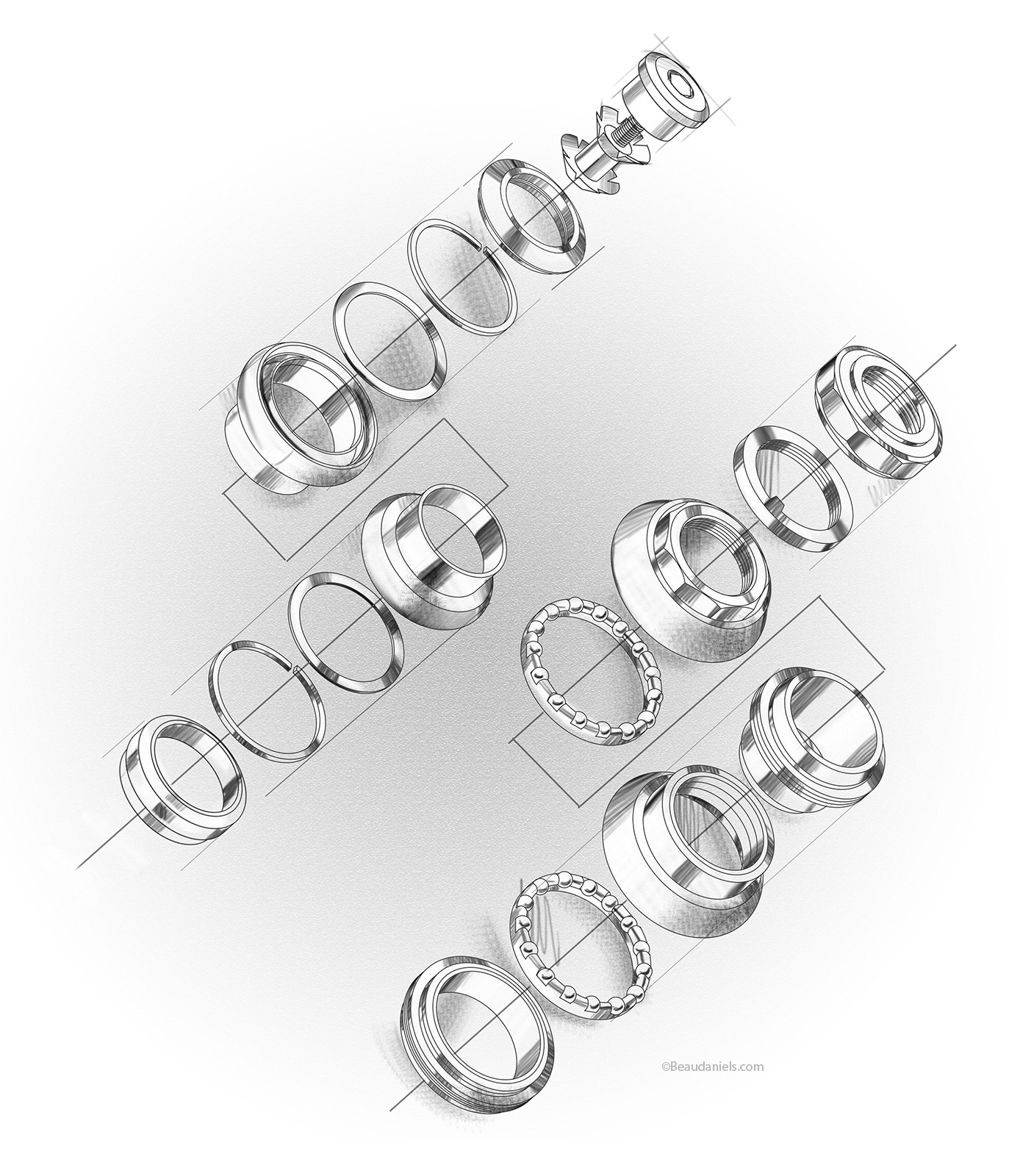 ©Beaudaniels.com