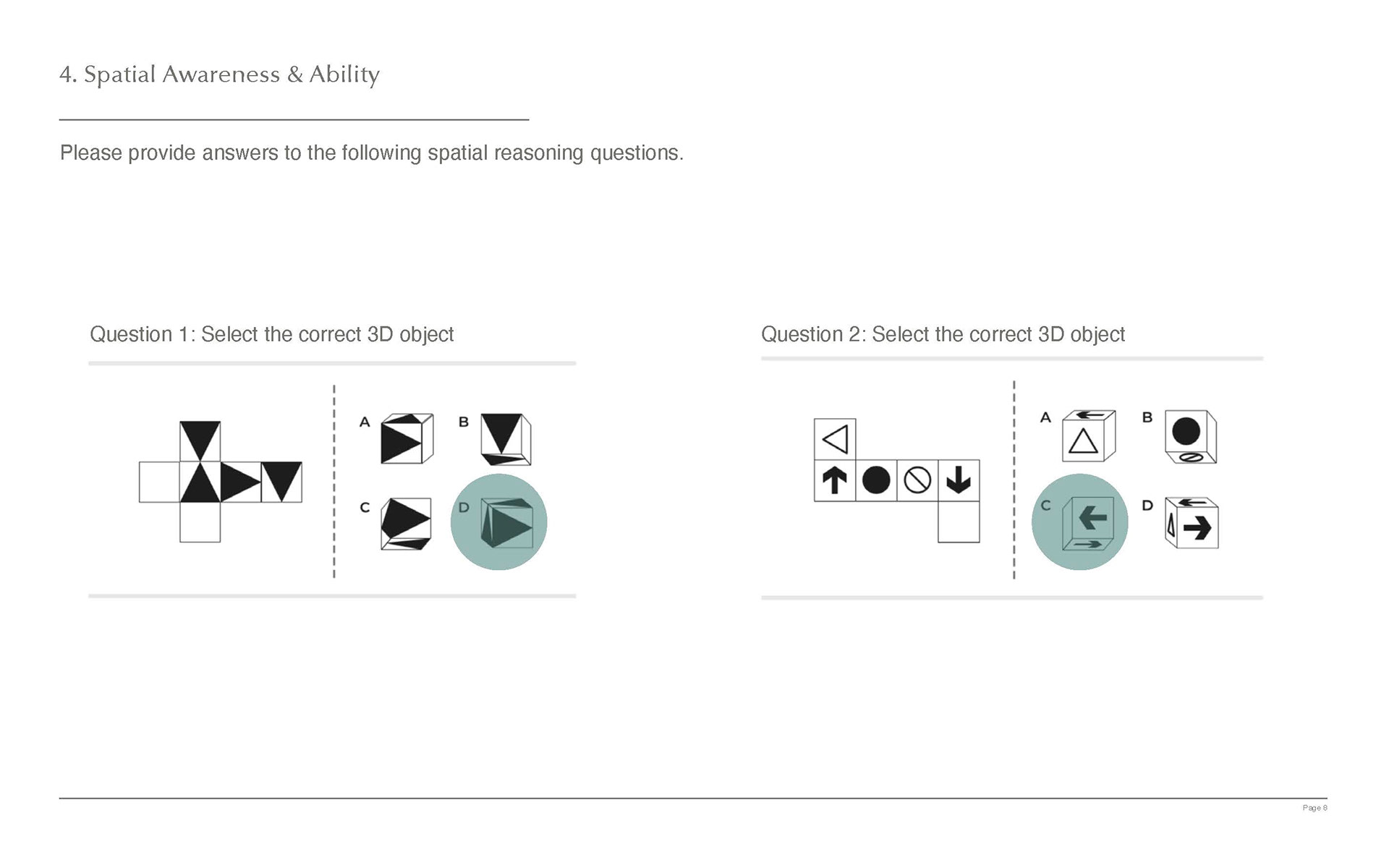 4. Spatial Awareness & Ability

Please provide answers to the following spatial reasoning questions.

Question 1: Select the correct 3D object

A

B

C

D

Question 2: Select the correct 3D object

A

B

C

D

Page 8