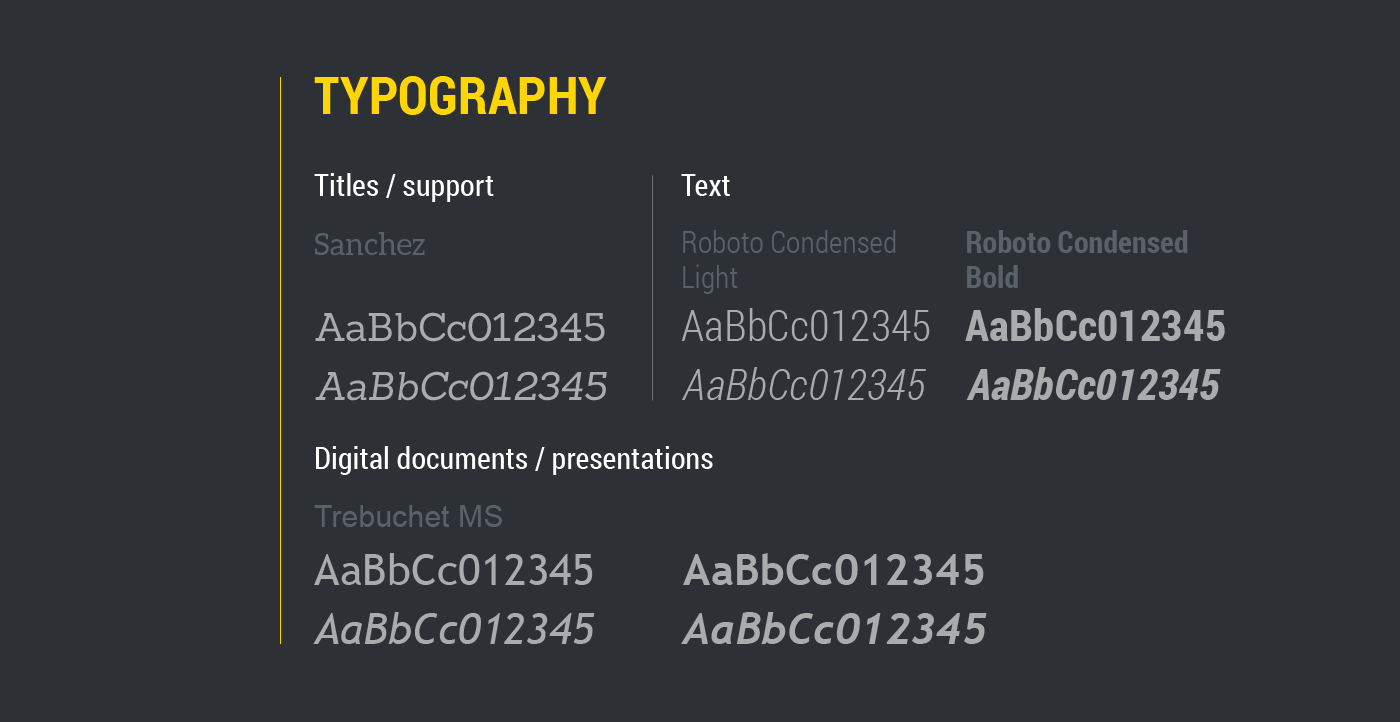 TYPOGRAPHY

Titles / support

Sanchez

AaBbCc012345
AaBbCc012345

Text

Roboto Condensed Light

AaBbCc012345
AaBbCc012345

Roboto Condensed Bold

AaBbCc012345
AaBbCc012345

Digital documents / presentations

Trebuchet MS

AaBbCc012345
AaBbCc012345

AaBbCc012345
AaBbCc012345