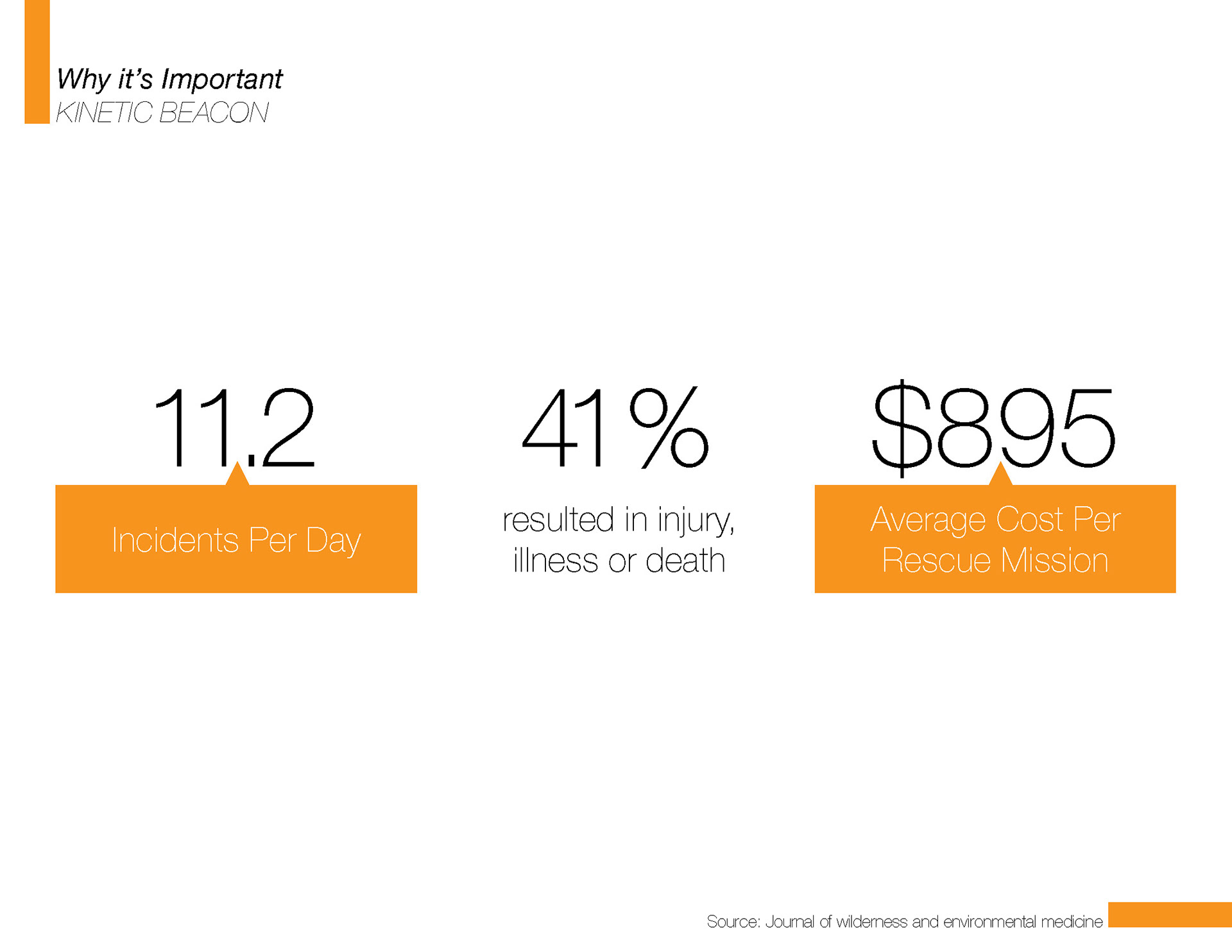 Why it's Important
KINETIC BEACON

11.2

Incidents Per Day

41%

resulted in injury, illness or death

$895

Average Cost Per Rescue Mission

Source: Journal of wilderness and environmental medicine