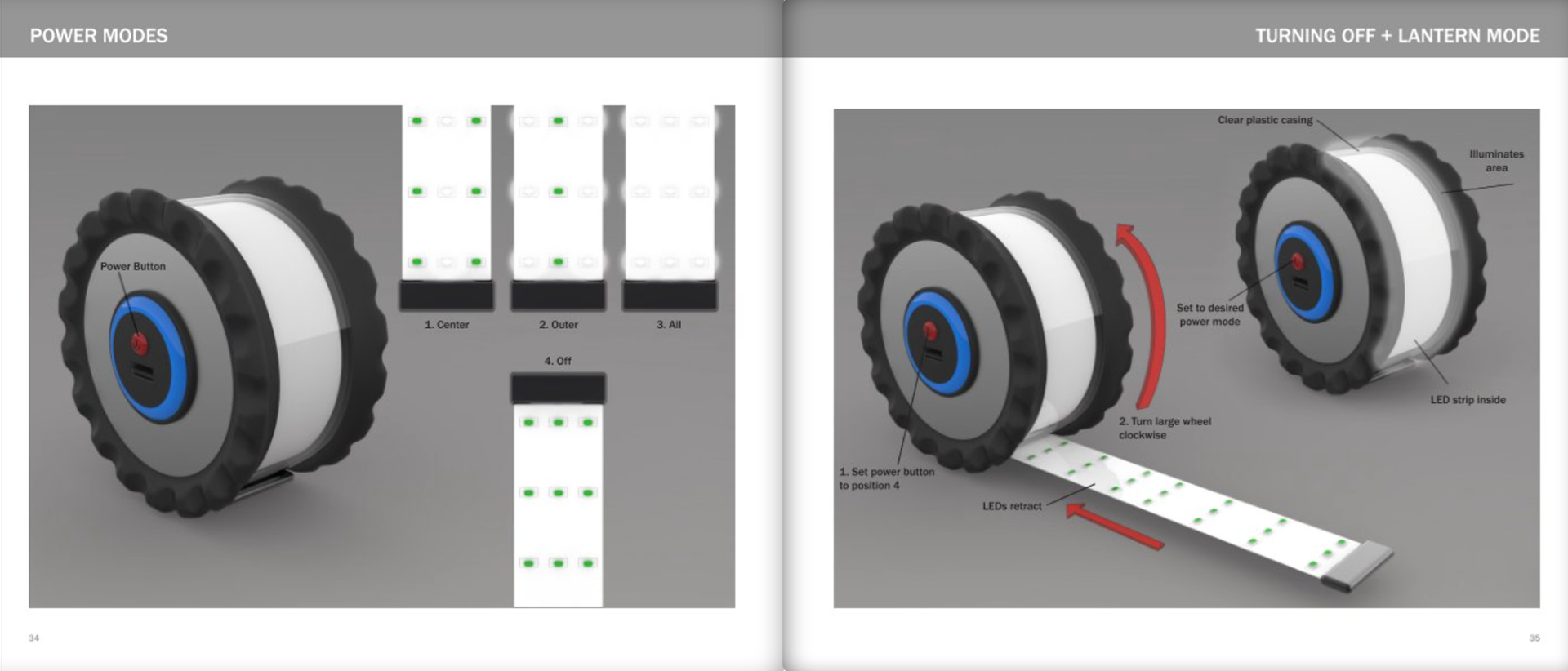 POWER MODES

Power Button

1. Center

2. Outer

3. All

4. Off

34

TURNING OFF + LANTERN MODE

Clear plastic casing

Illuminates area

Set to desired power mode

LED strip inside

2. Turn large wheel clockwise

1. Set power button to position 4

LEDs retract

35