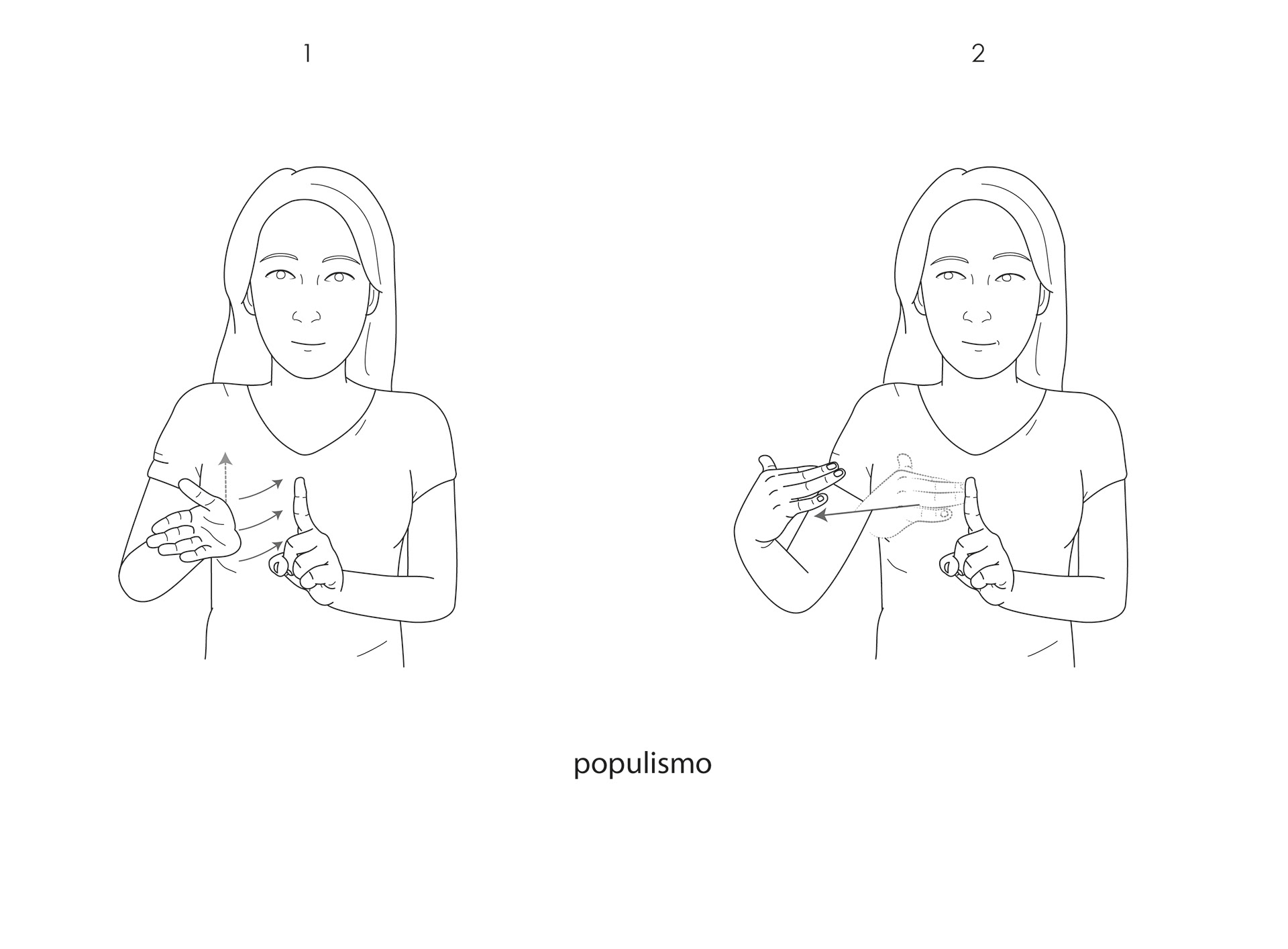 1

2

populismo