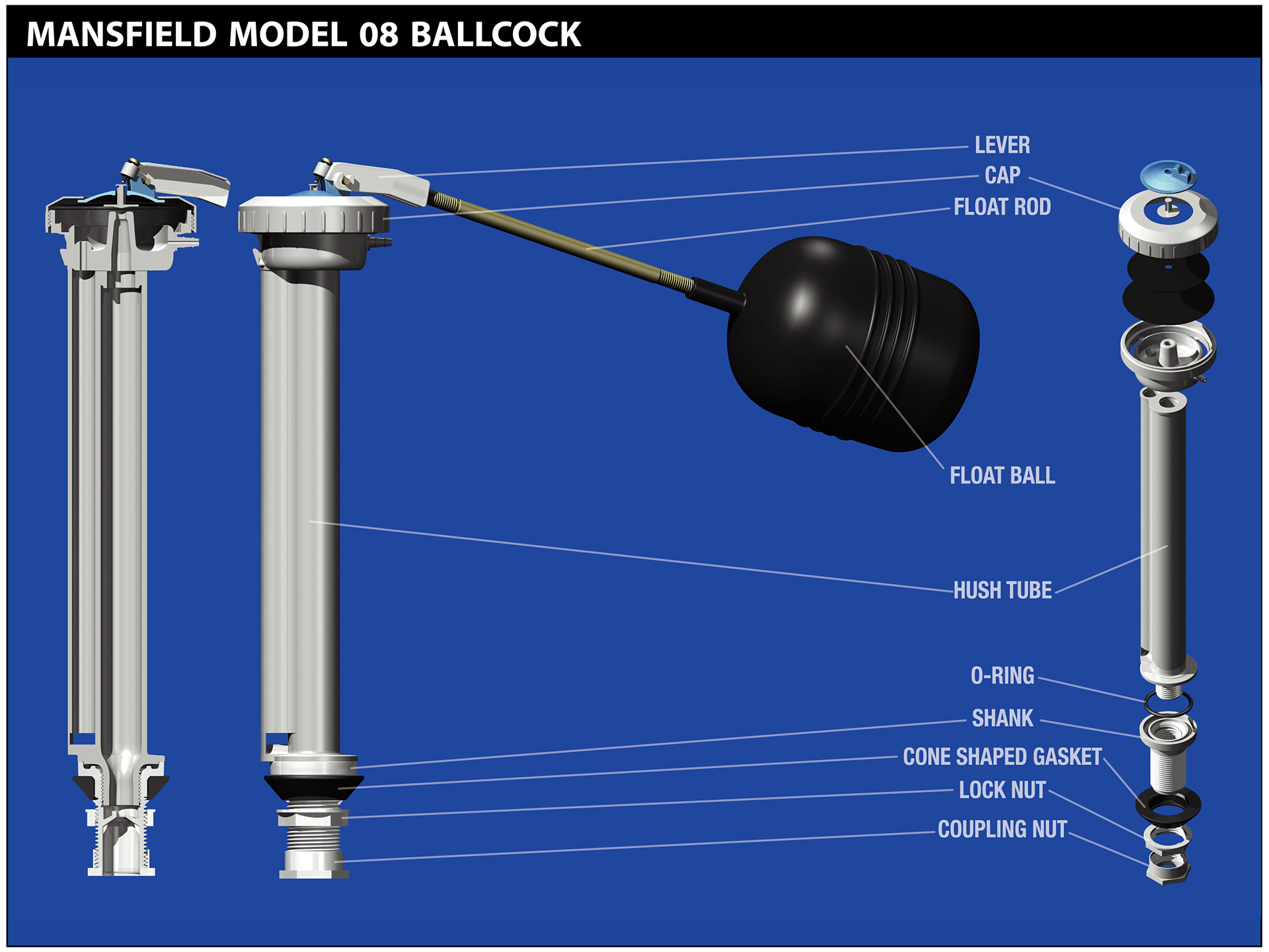 MANSFIELD MODEL 08 BALLCOCK

LEVER
CAP
FLOAT ROD
FLOAT BALL
HUSH TUBE
O-RING
SHANK
CONE SHAPED GASKET
LOCK NUT
COUPLING NUT