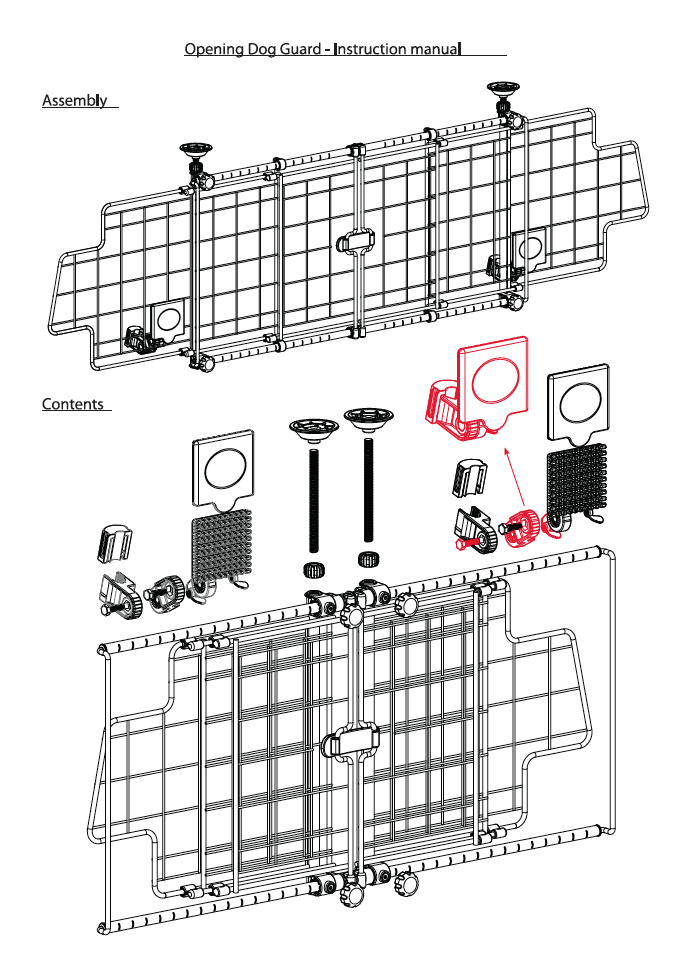 Opening Dog Guard - Instruction manual

Assembly

Contents