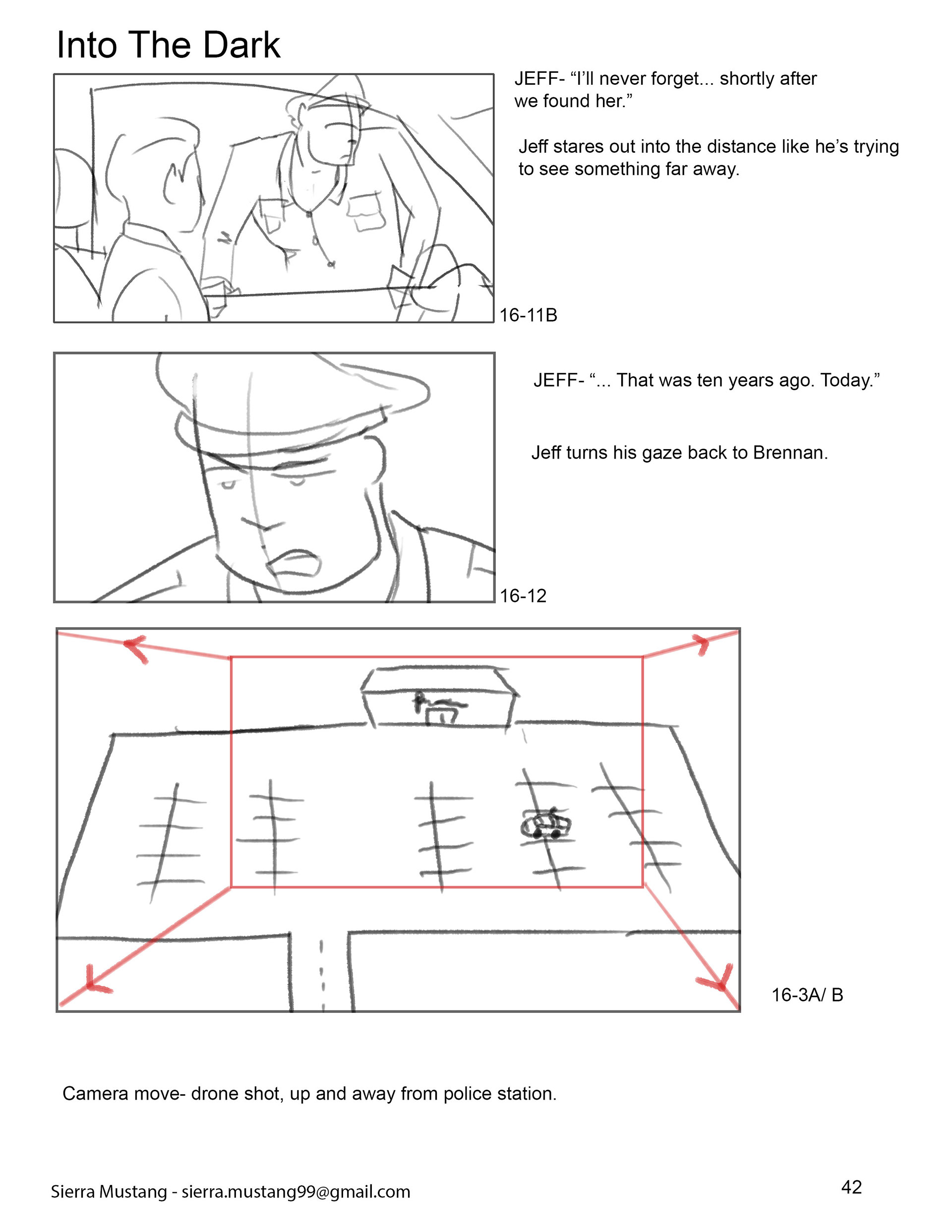 Into The Dark

JEFF- “I’ll never forget... shortly after we found her.”

Jeff stares out into the distance like he’s trying to see something far away.

16-11B

JEFF- “... That was ten years ago. Today.”

Jeff turns his gaze back to Brennan.

16-12

16-3A/ B

Camera move- drone shot, up and away from police station.

Sierra Mustang - sierra.mustang99@gmail.com

42