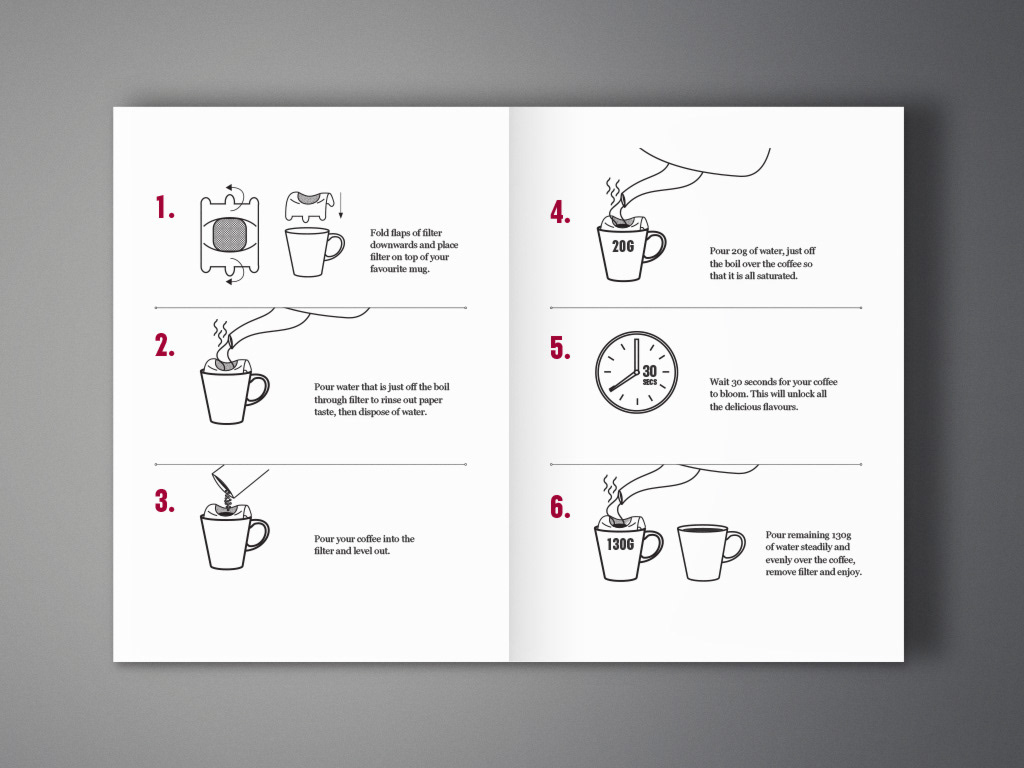 1.

Fold flaps of filter downwards and place filter on top of your favourite mug.

2.

Pour water that is just off the boil through filter to rinse out paper taste, then dispose of water.

3.

Pour your coffee into the filter and level out.

4.

20G

Pour 20g of water, just off the boil over the coffee so that it is all saturated.

5.

30 SECS

Wait 30 seconds for your coffee to bloom. This will unlock all the delicious flavours.

6.

130G

Pour remaining 130g of water steadily and evenly over the coffee, remove filter and enjoy.