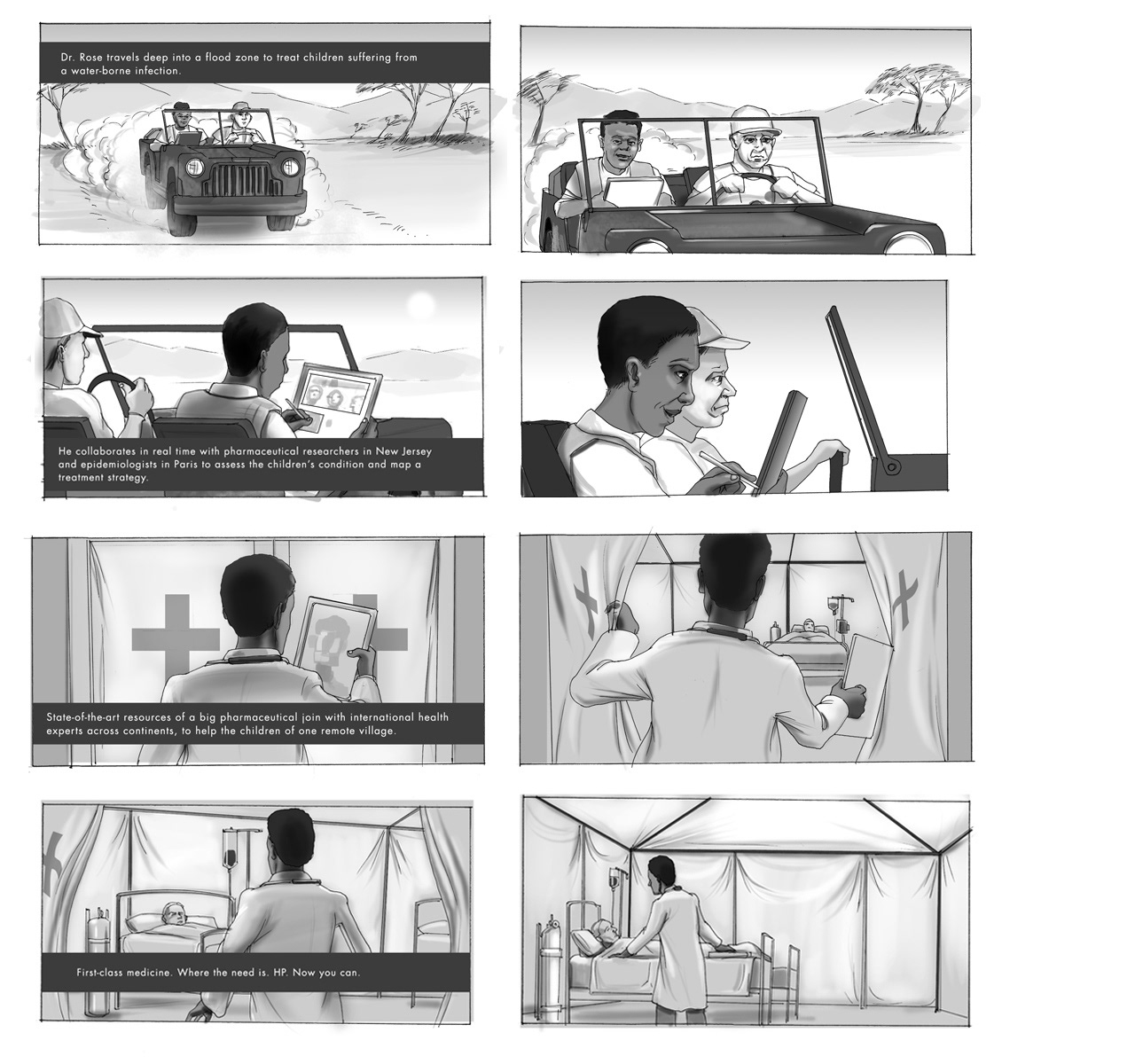 Dr. Rose travels deep into a flood zone to treat children suffering from a water-borne infection.

He collaborates in real time with pharmaceutical researchers in New Jersey and epidemiologists in Paris to assess the children's condition and map a treatment strategy.

State-of-the-art resources of a big pharmaceutical join with international health experts across continents, to help the children of one remote village.

First-class medicine. Where the need is. HP. Now you can.