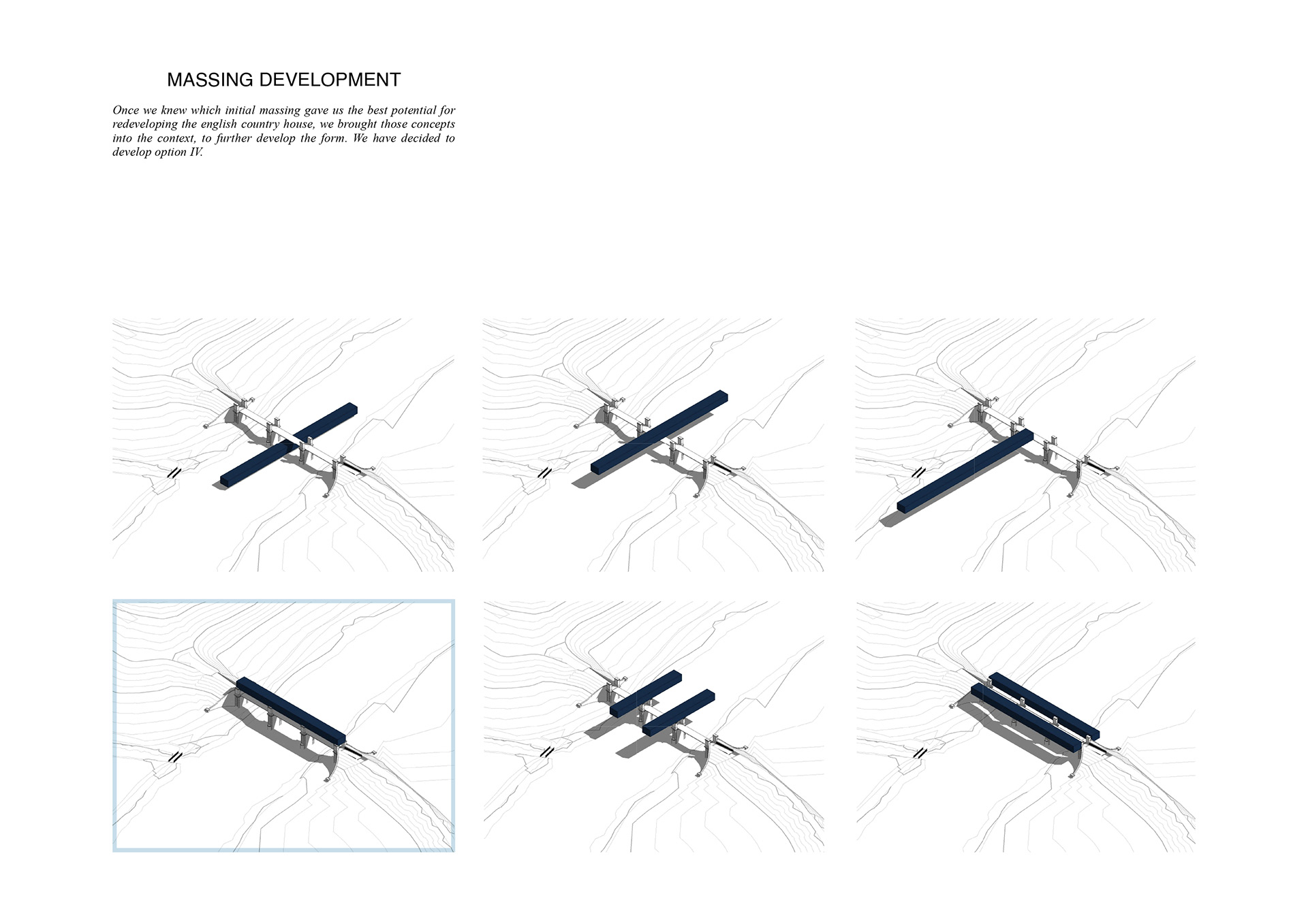 MASSING DEVELOPMENT

Once we knew which initial massing gave us the best potential for redeveloping the english country house, we brought those concepts into the context, to further develop the form. We have decided to develop option IV.