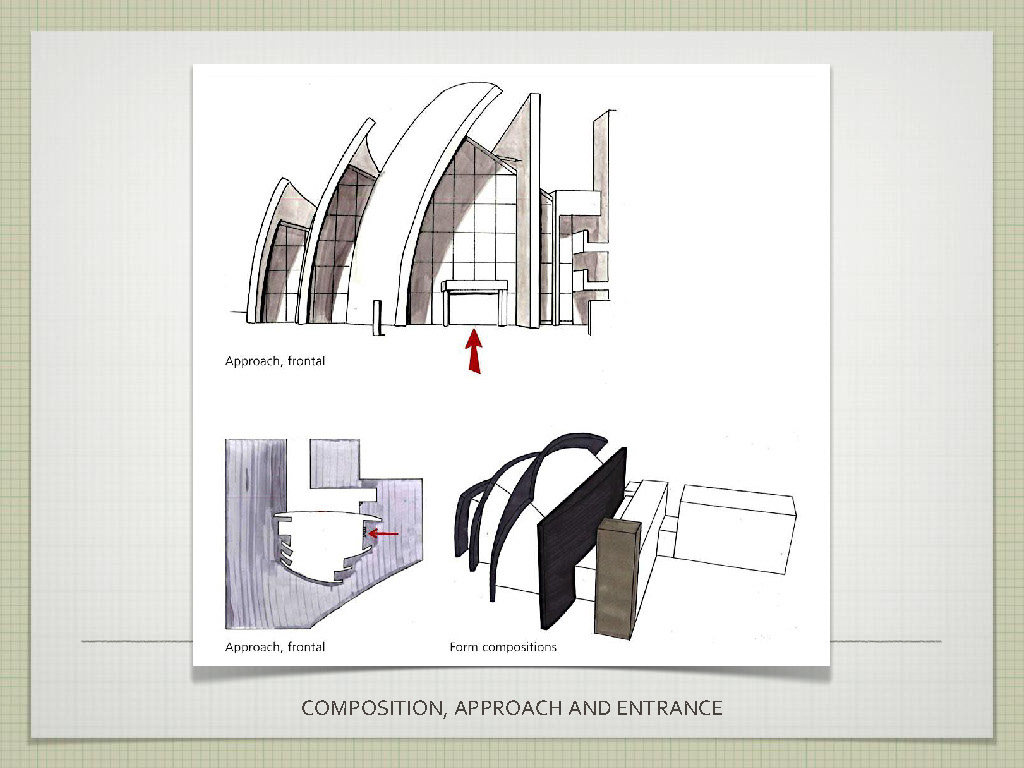 Approach, frontal

Approach, frontal

Form compositions

COMPOSITION, APPROACH AND ENTRANCE