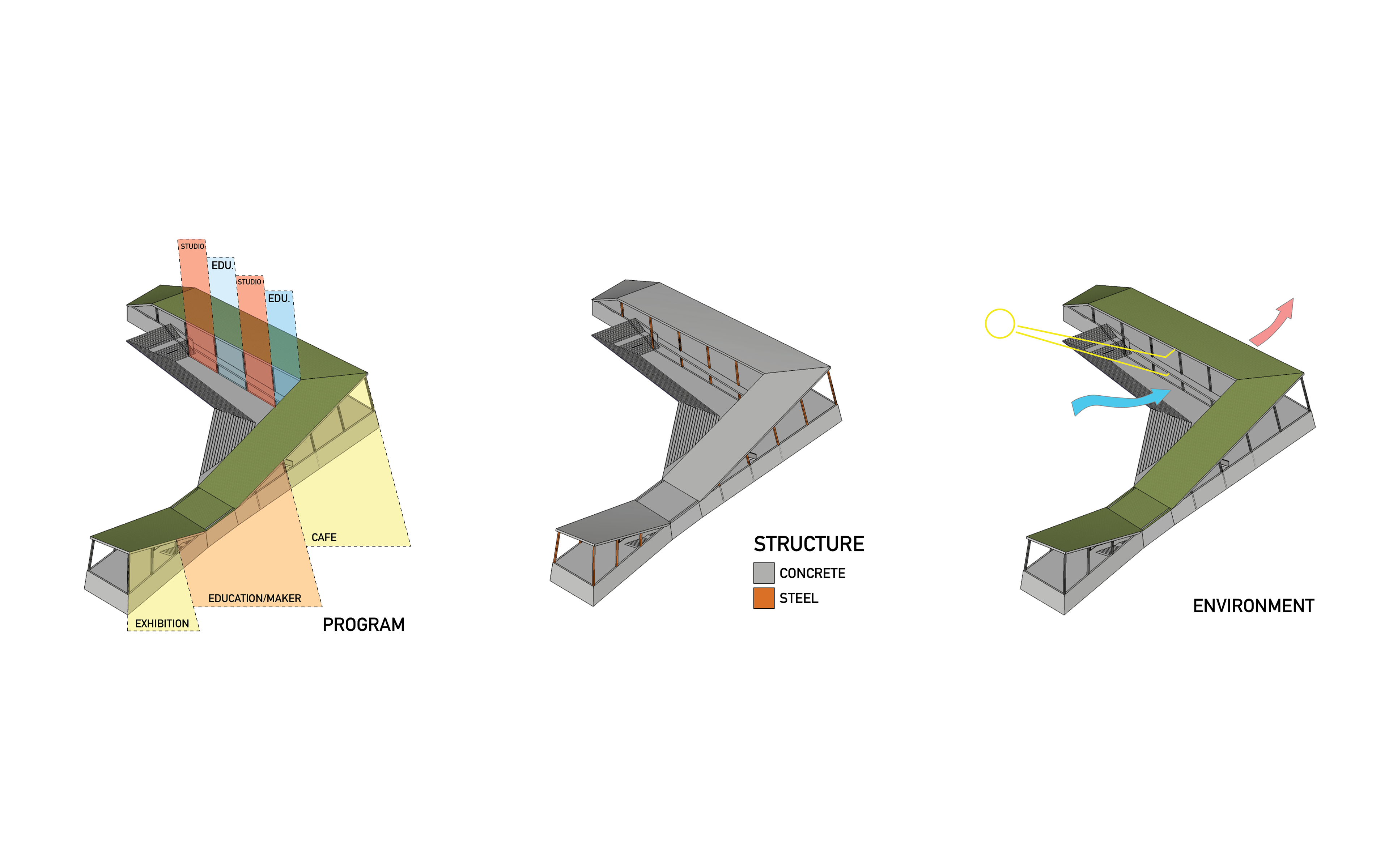 STUDIO

EDU.

STUDIO

EDU.

CAFE

EDUCATION/MAKER

EXHIBITION

PROGRAM

STRUCTURE

CONCRETE

STEEL

ENVIRONMENT