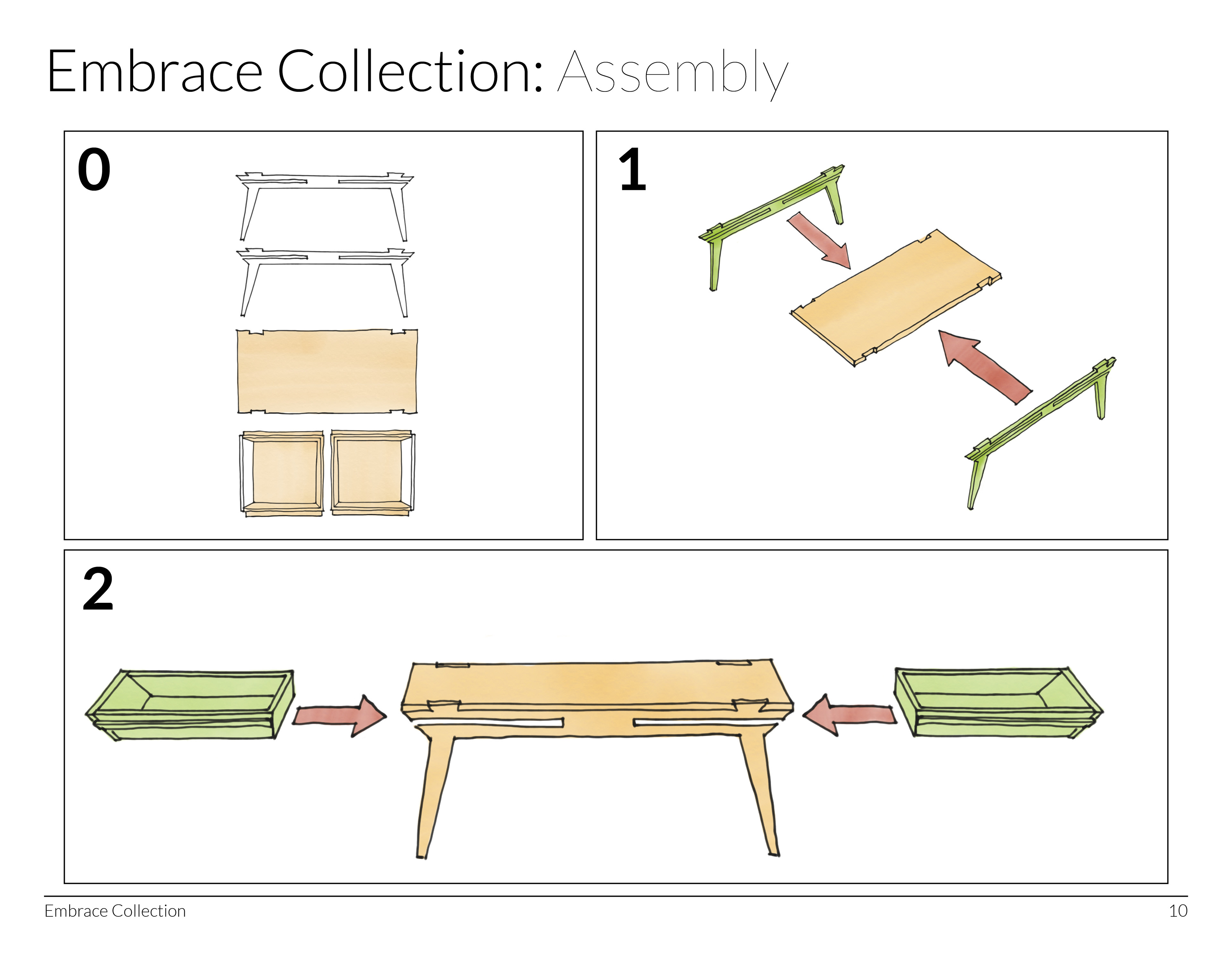 Embrace Collection: Assembly

0

1

2

Embrace Collection

10