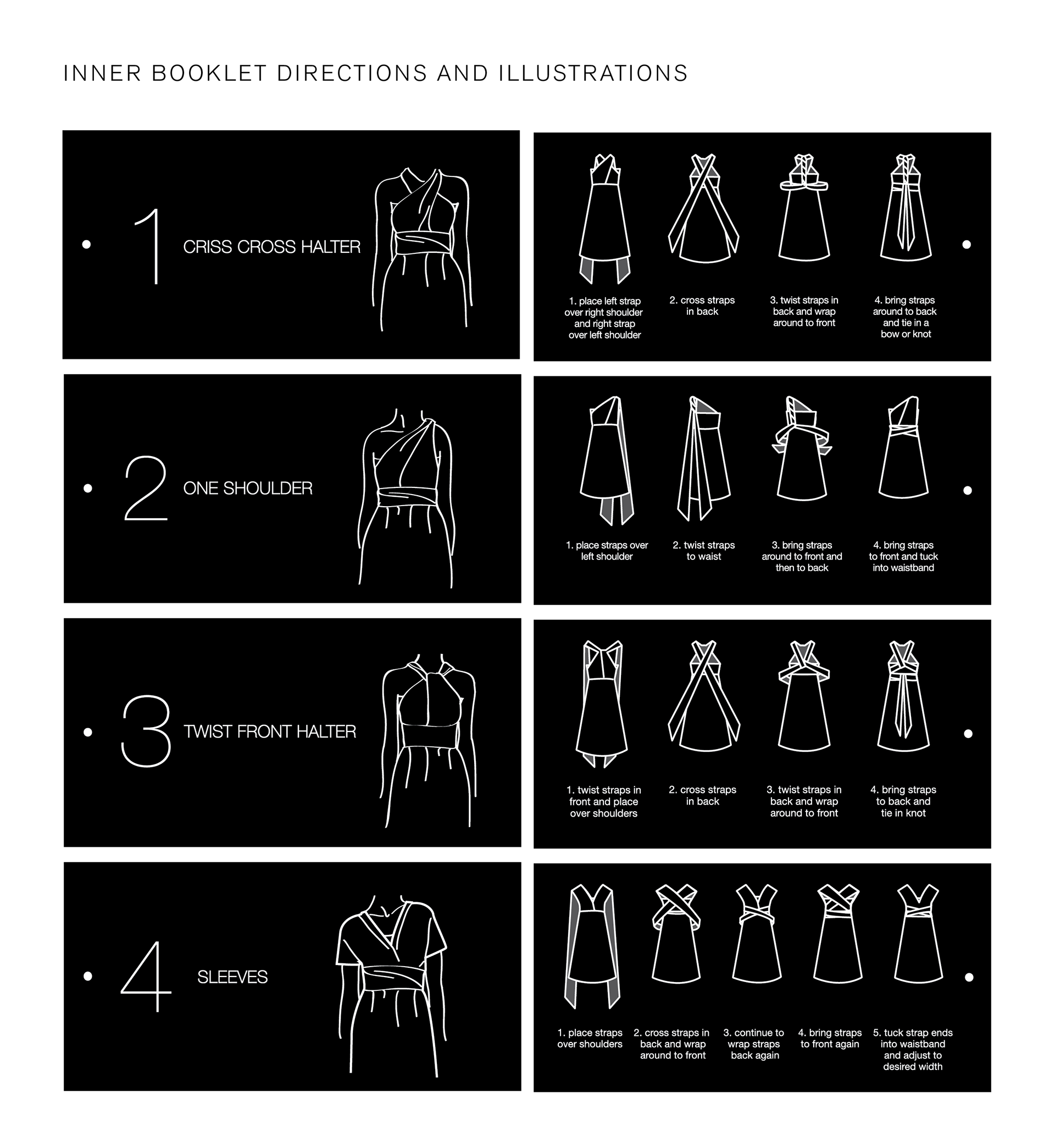 INNER BOOKLET DIRECTIONS AND ILLUSTRATIONS

1 CRISS CROSS HALTER

1. place left strap over right shoulder and right strap over left shoulder

2. cross straps in back

3. twist straps in back and wrap around to front

4. bring straps around to back and tie in a bow or knot

2 ONE SHOULDER

1. place straps over left shoulder

2. twist straps to waist

3. bring straps around to front and then to back

4. bring straps to front and tuck into waistband

3 TWIST FRONT HALTER

1. twist straps in front and place over shoulders

2. cross straps in back

3. twist straps in back and wrap around to front

4. bring straps to back and tie in knot

4 SLEEVES

1. place straps over shoulders

2. cross straps in back and wrap around to front

3. continue to wrap straps back again

4. bring straps to front again

5. tuck strap ends into waistband and adjust to desired width