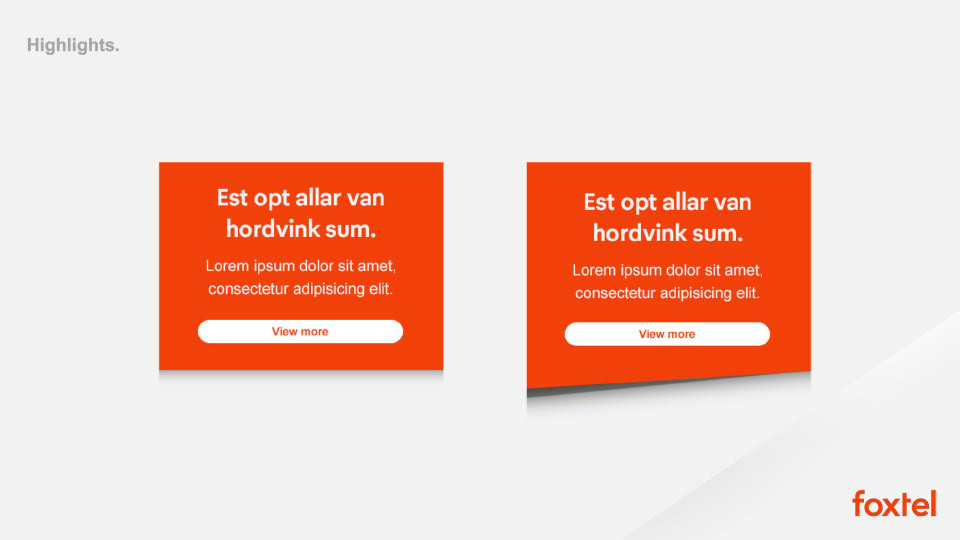 Highlights.

Est opt allar van hordvink sum.

Lorem ipsum dolor sit amet, consectetur adipisicing elit.

View more

Est opt allar van hordvink sum.

Lorem ipsum dolor sit amet, consectetur adipisicing elit.

View more

foxtel