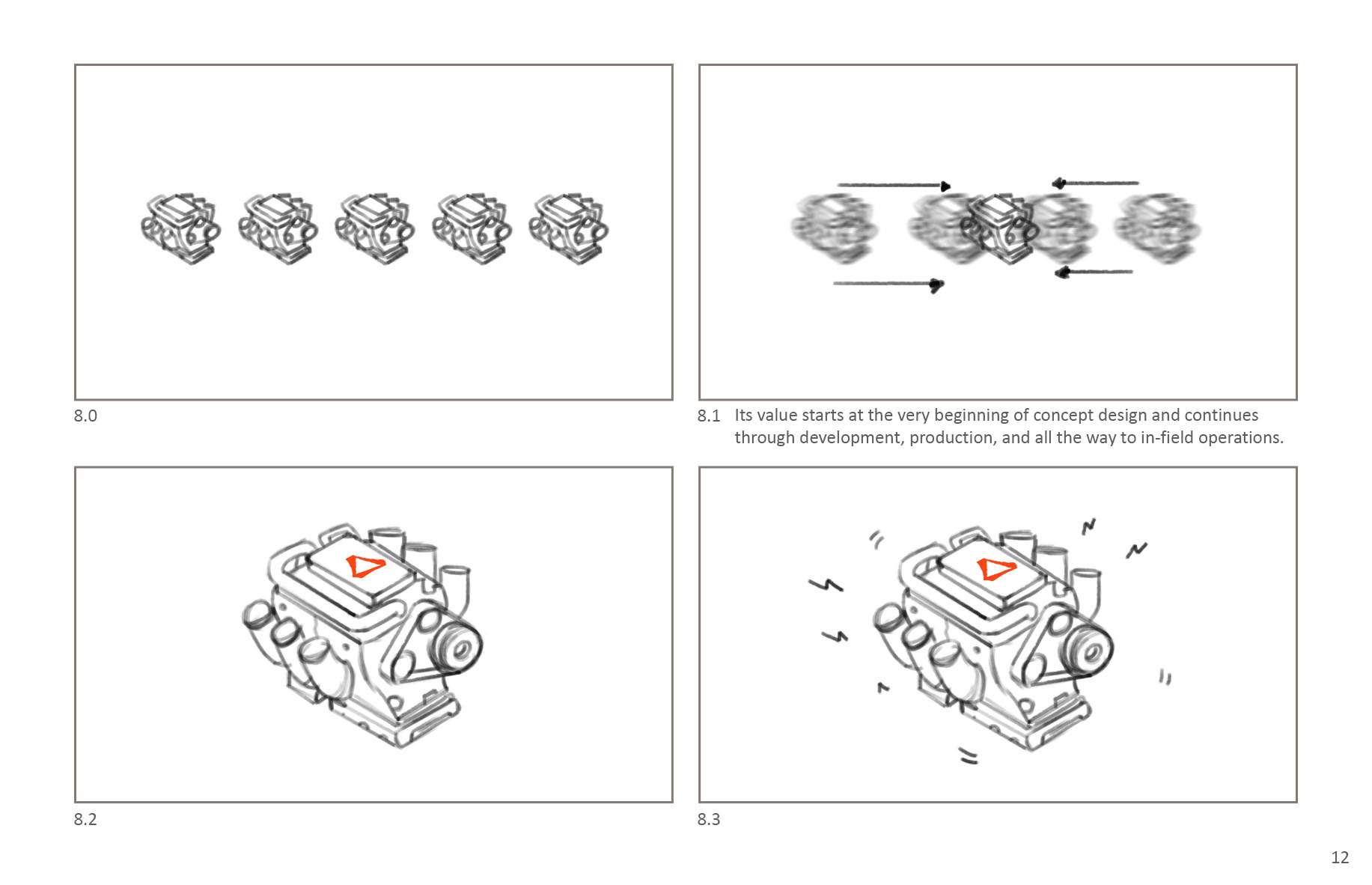 8.0

8.1 Its value starts at the very beginning of concept design and continues through development, production, and all the way to in-field operations.

8.2

8.3

12