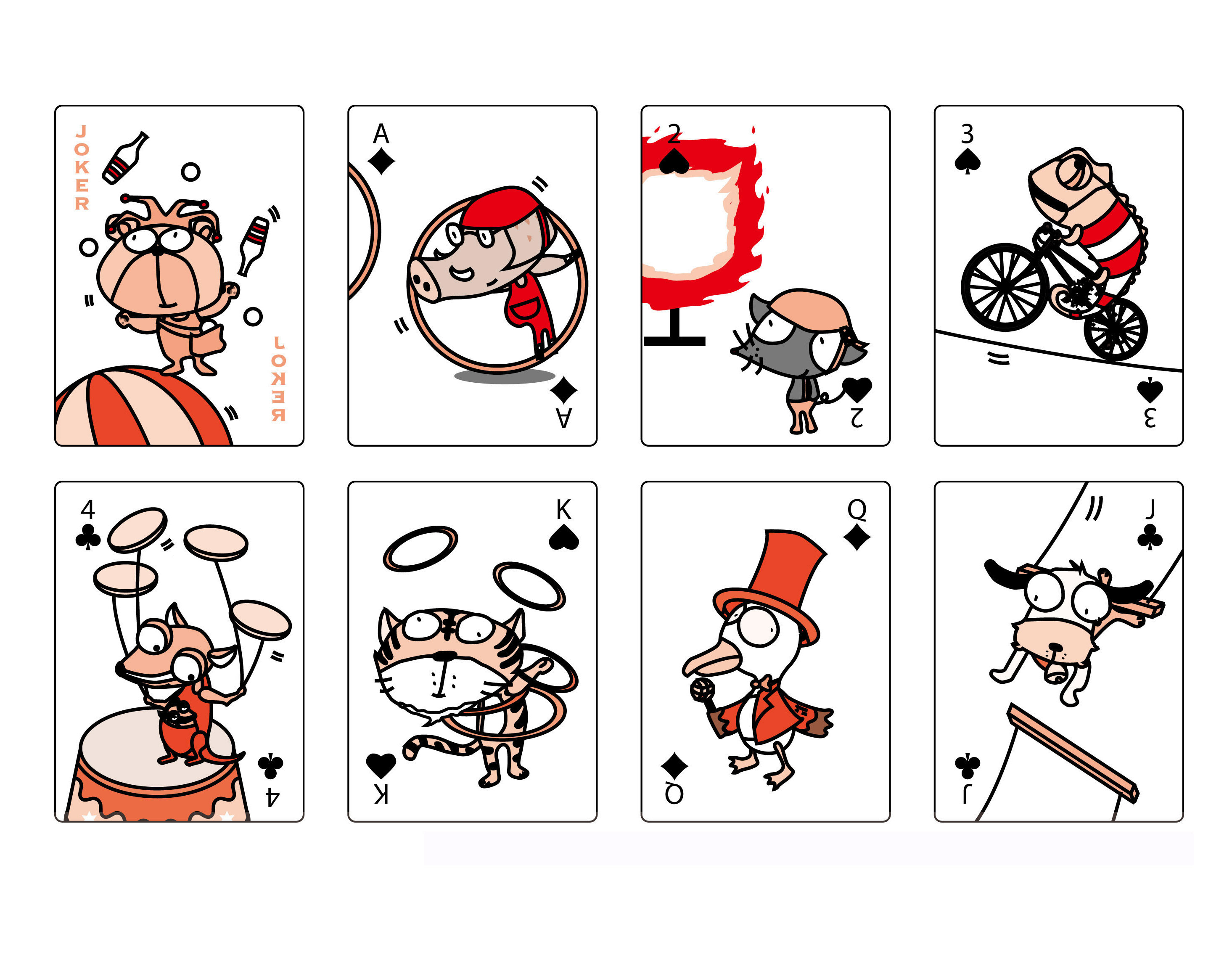 JOKER

JOKER

A

A

2

2

3

3

4

4

K

K

Q

Q

J

J