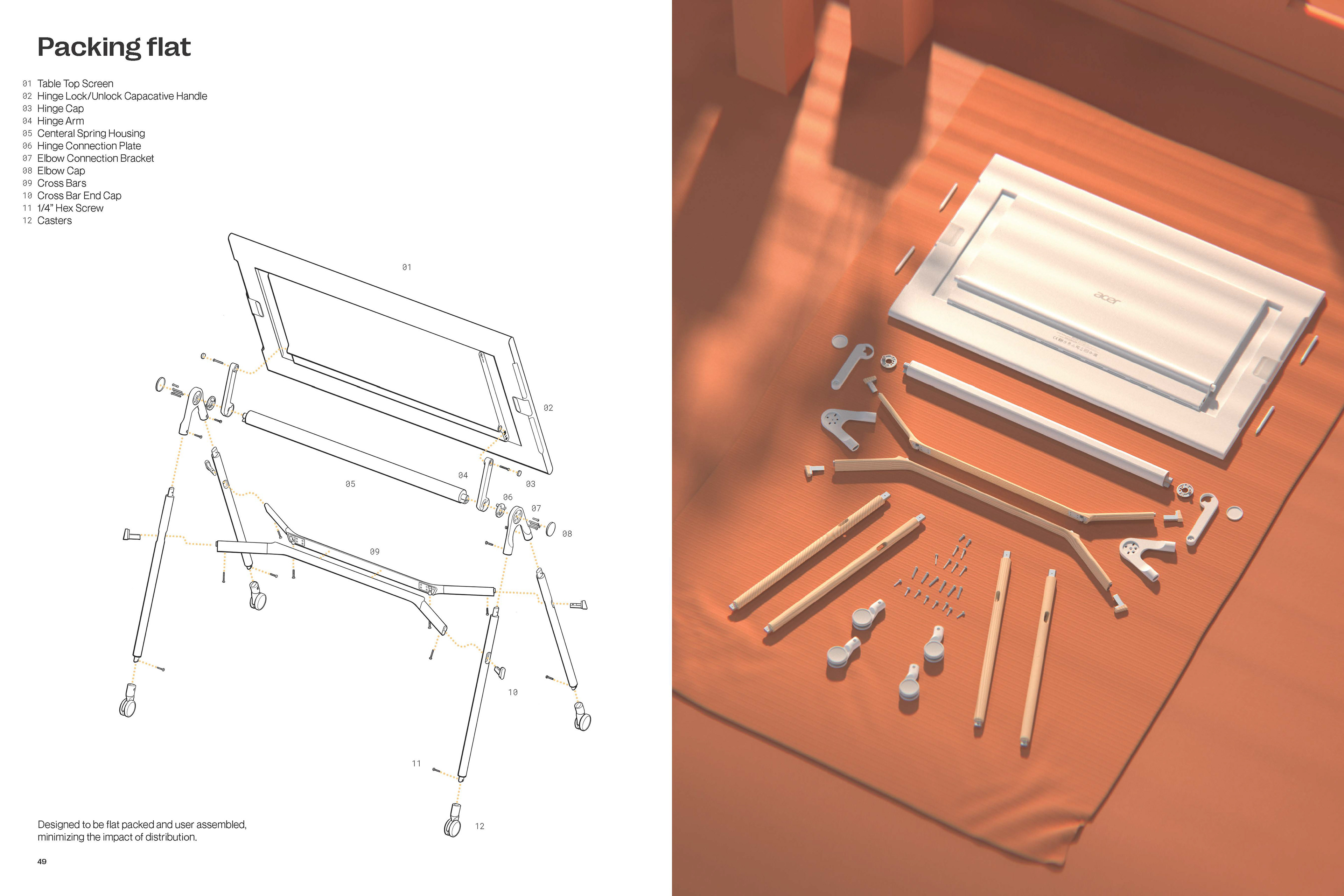 Packing flat

01 Table Top Screen
02 Hinge Lock/Unlock Capacative Handle
03 Hinge Cap
04 Hinge Arm
05 Centeral Spring Housing
06 Hinge Connection Plate
07 Elbow Connection Bracket
08 Elbow Cap
09 Cross Bars
10 Cross Bar End Cap
11 1/4" Hex Screw
12 Casters

01
02
04
03
05
06
07
08
09
10
11
12

Designed to be flat packed and user assembled, minimizing the impact of distribution.

49

acer