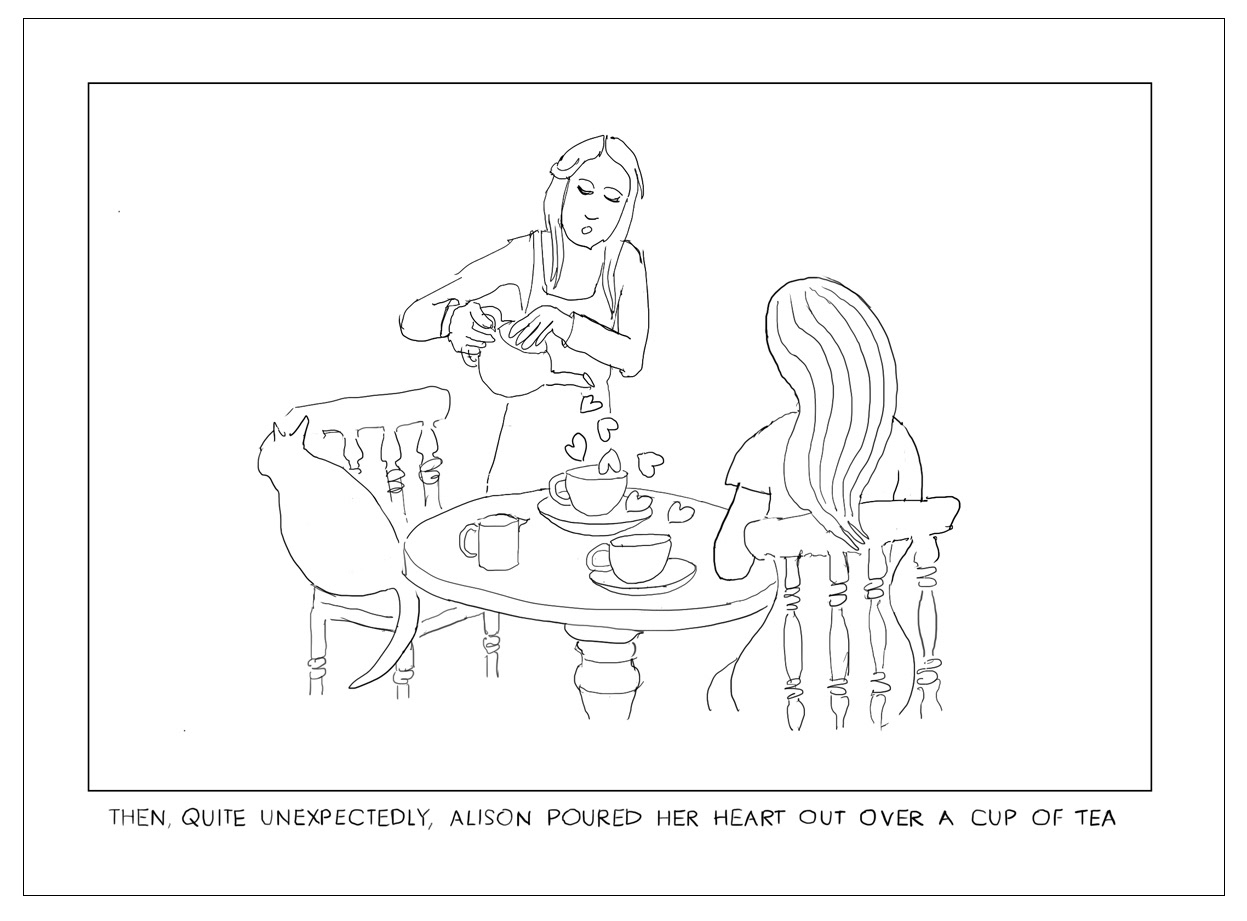 THEN, QUITE UNEXPECTEDLY, ALISON POURED HER HEART OUT OVER A CUP OF TEA