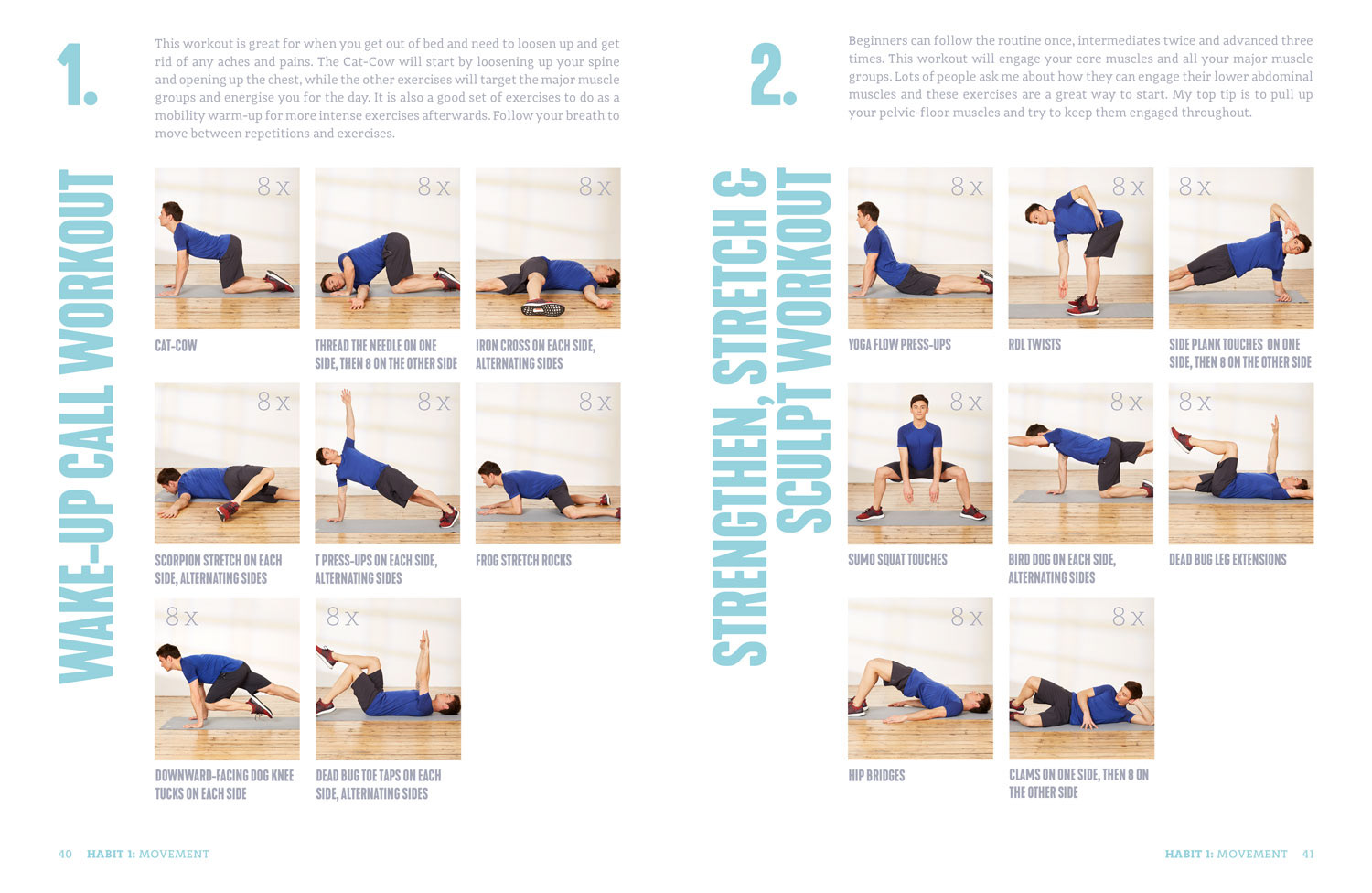 1.

This workout is great for when you get out of bed and need to loosen up and get rid of any aches and pains. The Cat-Cow will start by loosening up your spine and opening up the chest, while the other exercises will target the major muscle groups and energise you for the day. It is also a good set of exercises to do as a mobility warm-up for more intense exercises afterwards. Follow your breath to move between repetitions and exercises.

WAKE-UP CALL WORKOUT

8 x
CAT-COW

8 x
THREAD THE NEEDLE ON ONE SIDE, THEN 8 ON THE OTHER SIDE

8 x
IRON CROSS ON EACH SIDE, ALTERNATING SIDES

8 x
SCORPION STRETCH ON EACH SIDE, ALTERNATING SIDES

8 x
T PRESS-UPS ON EACH SIDE, ALTERNATING SIDES

8 x
FROG STRETCH ROCKS

8 x
DOWNWARD-FACING DOG KNEE TUCKS ON EACH SIDE

8 x
DEAD BUG TOE TAPS ON EACH SIDE, ALTERNATING SIDES

40 HABIT 1: MOVEMENT

2.

Beginners can follow the routine once, intermediates twice and advanced three times. This workout will engage your core muscles and all your major muscle groups. Lots of people ask me about how they can engage their lower abdominal muscles and these exercises are a great way to start. My top tip is to pull up your pelvic-floor muscles and try to keep them engaged throughout.

STRENGTHEN, STRETCH & SCULPT WORKOUT

8 x
YOGA FLOW PRESS-UPS

8 x
RDL TWISTS

8 x
SIDE PLANK TOUCHES ON ONE SIDE, THEN 8 ON THE OTHER SIDE

8 x
SUMO SQUAT TOUCHES

8 x
BIRD DOG ON EACH SIDE, ALTERNATING SIDES

8 x
DEAD BUG LEG EXTENSIONS

8 x
HIP BRIDGES

8 x
CLAMS ON ONE SIDE, THEN 8 ON THE OTHER SIDE

HABIT 1: MOVEMENT 41