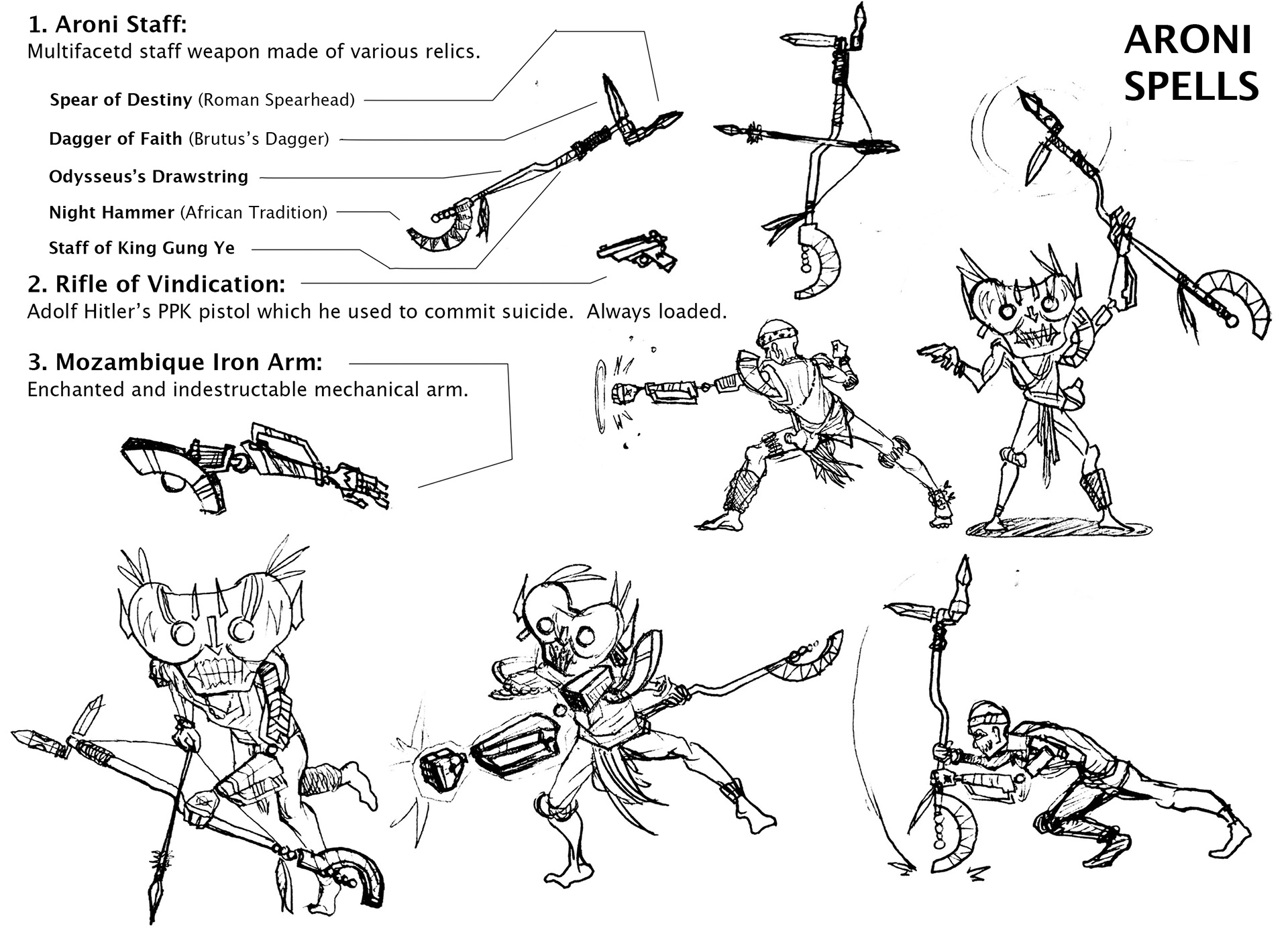 ARONI SPELLS

1. Aroni Staff:
Multifacetd staff weapon made of various relics.

Spear of Destiny (Roman Spearhead)

Dagger of Faith (Brutus's Dagger)

Odysseus's Drawstring

Night Hammer (African Tradition)

Staff of King Gung Ye

2. Rifle of Vindication:
Adolf Hitler's PPK pistol which he used to commit suicide. Always loaded.

3. Mozambique Iron Arm:
Enchanted and indestructable mechanical arm.