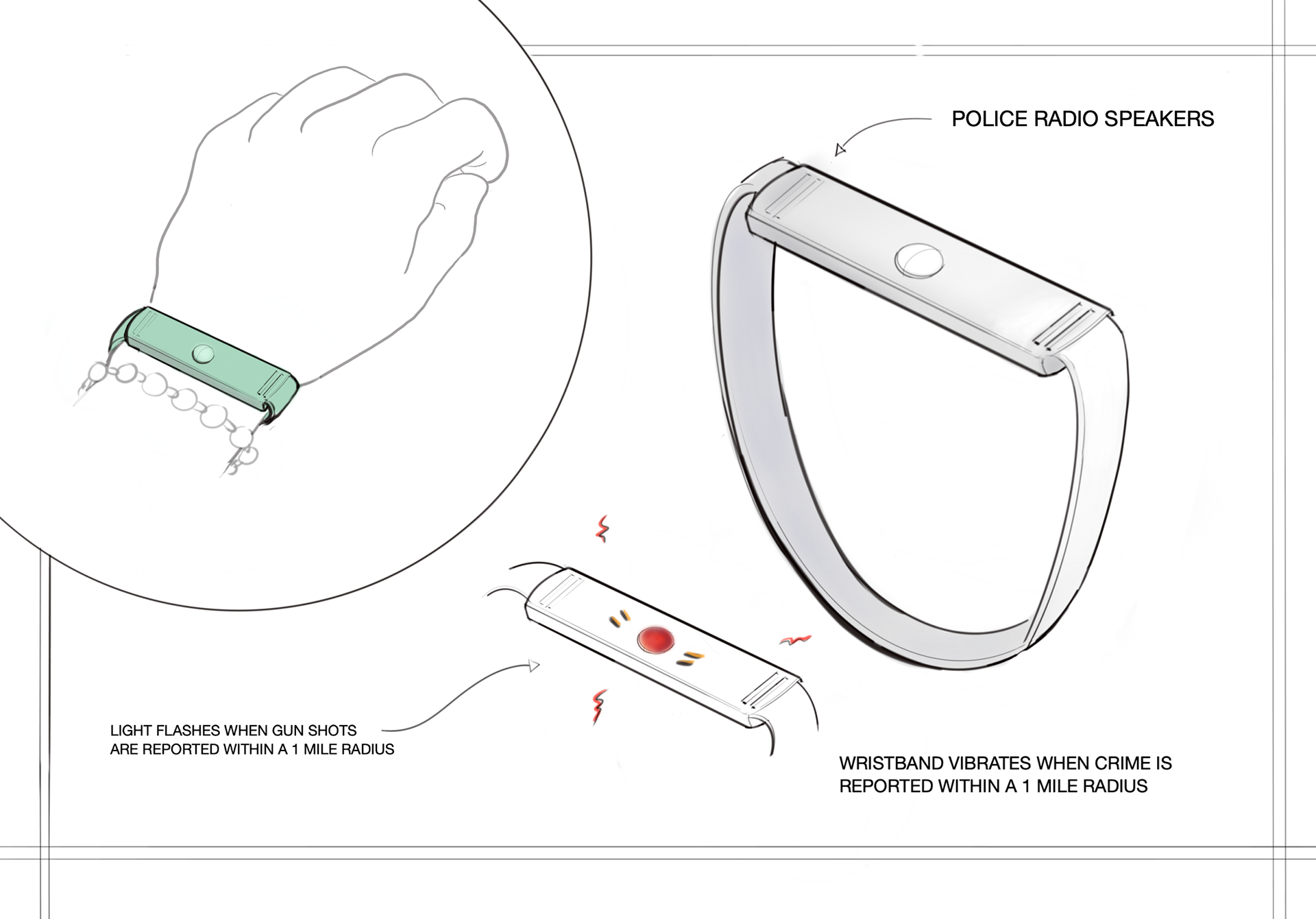 POLICE RADIO SPEAKERS

LIGHT FLASHES WHEN GUN SHOTS ARE REPORTED WITHIN A 1 MILE RADIUS

WRISTBAND VIBRATES WHEN CRIME IS REPORTED WITHIN A 1 MILE RADIUS